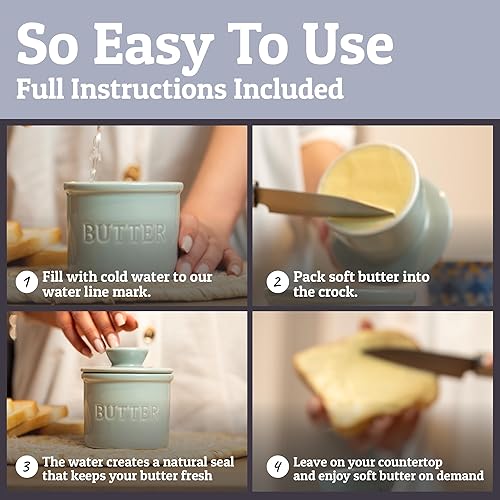 So Easy To Use
Full Instructions Included

BUTTER

1 Fill with cold water to our water line mark.

2 Pack soft butter into the crock.

BUTTER

3 The water creates a natural seal that keeps your butter fresh

4 Leave on your countertop and enjoy soft butter on demand