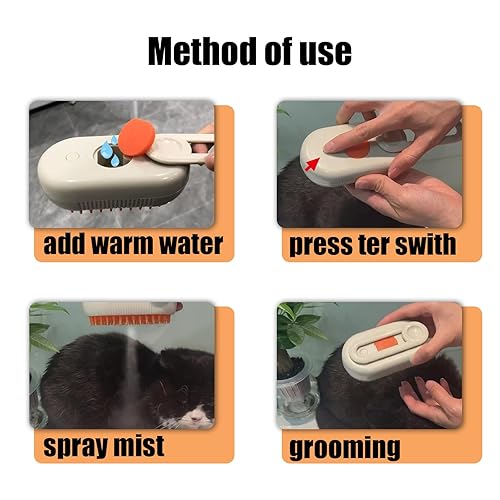 Method of use

add warm water

press ter swith

spray mist

grooming