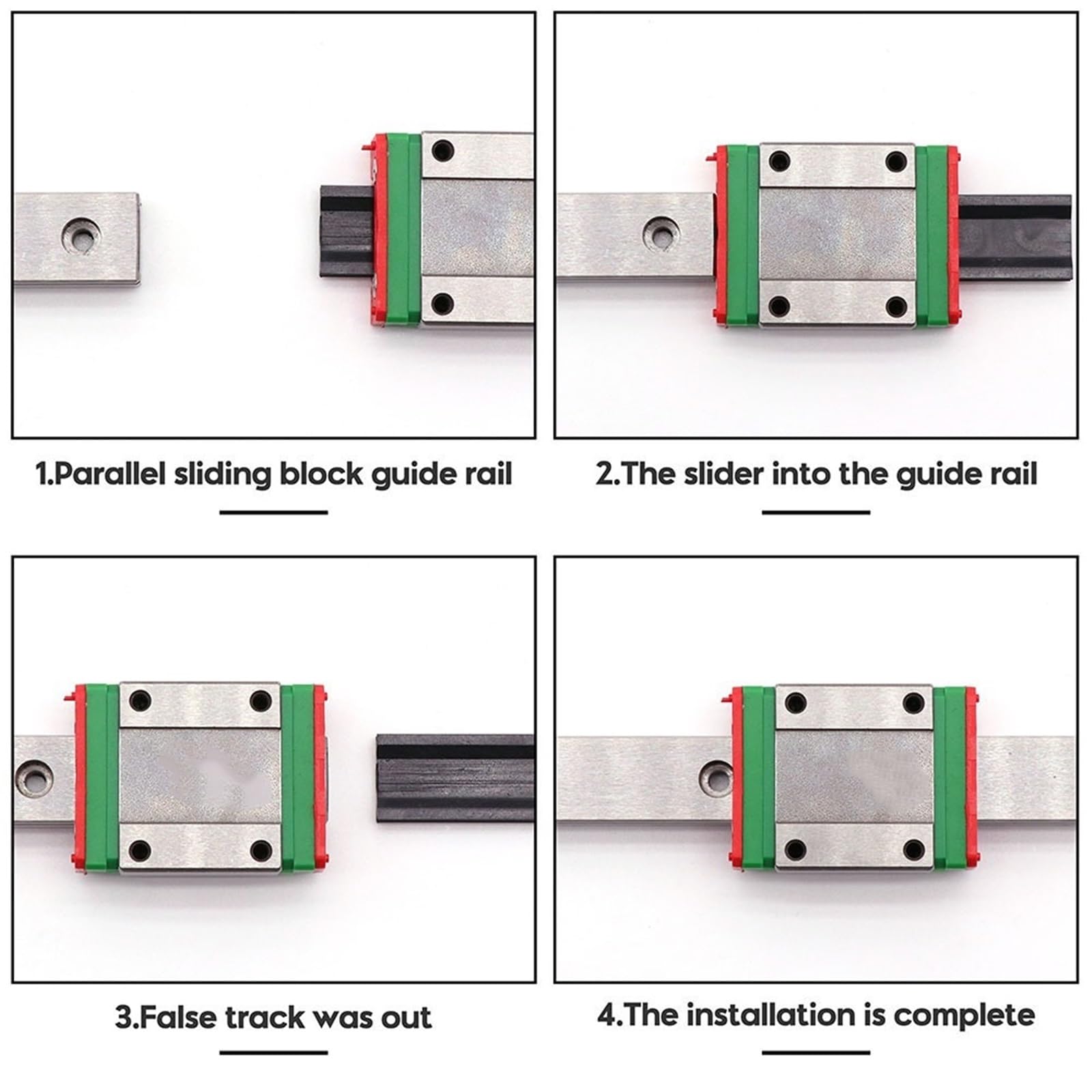 1.Parallel sliding block guide rail

2.The slider into the guide rail

3.False track was out

4.The installation is complete