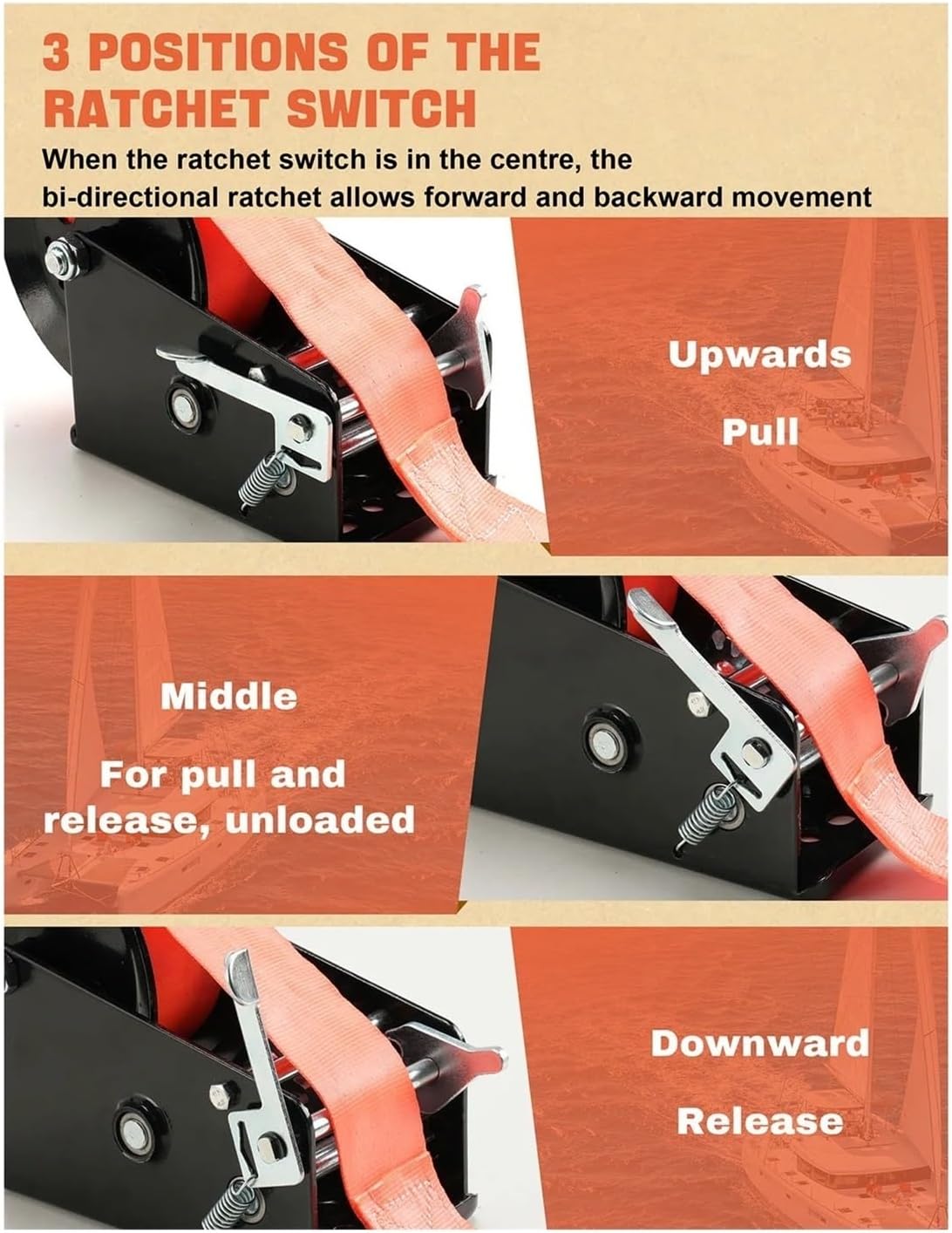 3 POSITIONS OF THE RATCHET SWITCH

When the ratchet switch is in the centre, the bi-directional ratchet allows forward and backward movement

Upwards

Pull

Middle

For pull and release, unloaded

Downward

Release