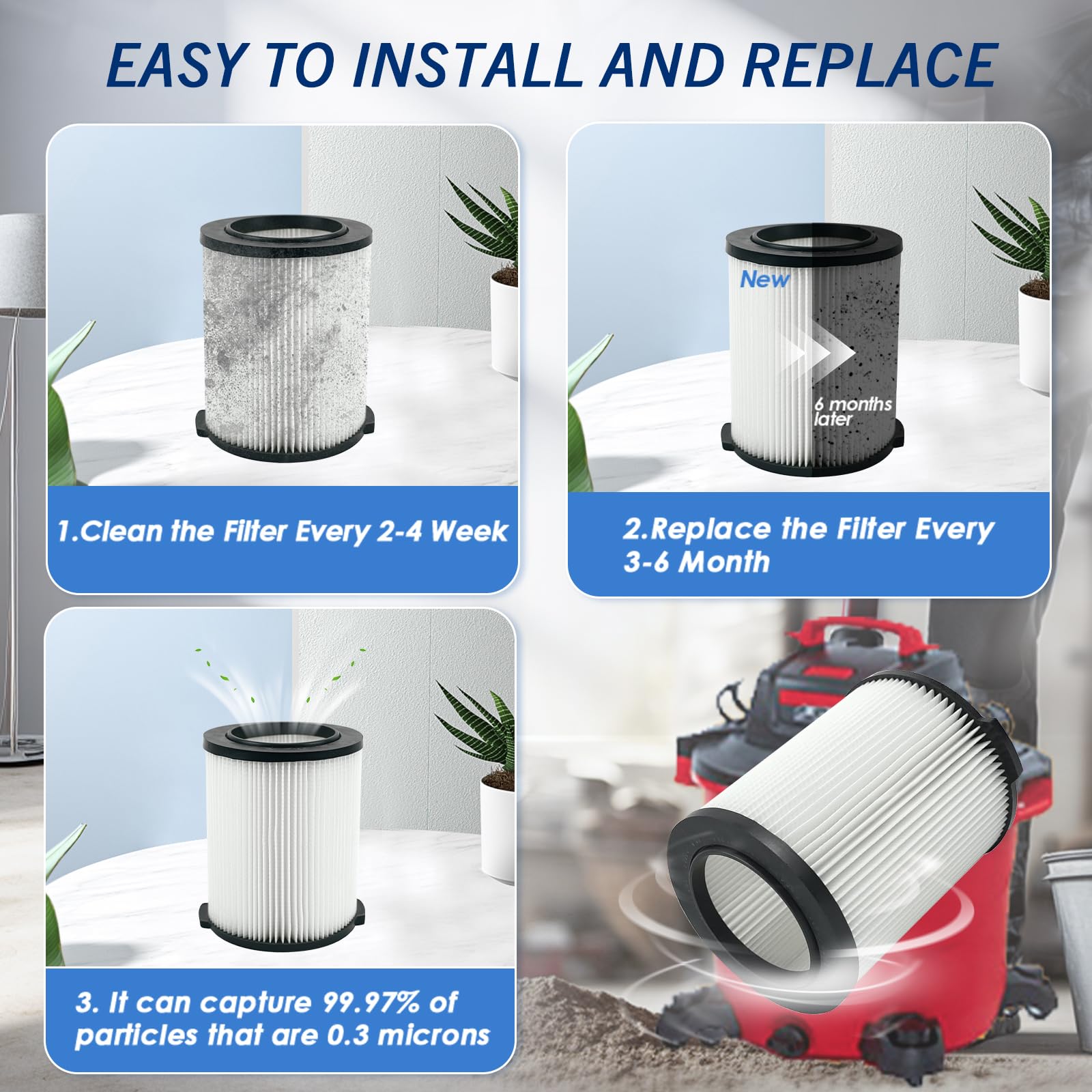 EASY TO INSTALL AND REPLACE

1.Clean the Filter Every 2-4 Week

New

6 months later

2.Replace the Filter Every 3-6 Month

3. It can capture 99.97% of particles that are 0.3 microns