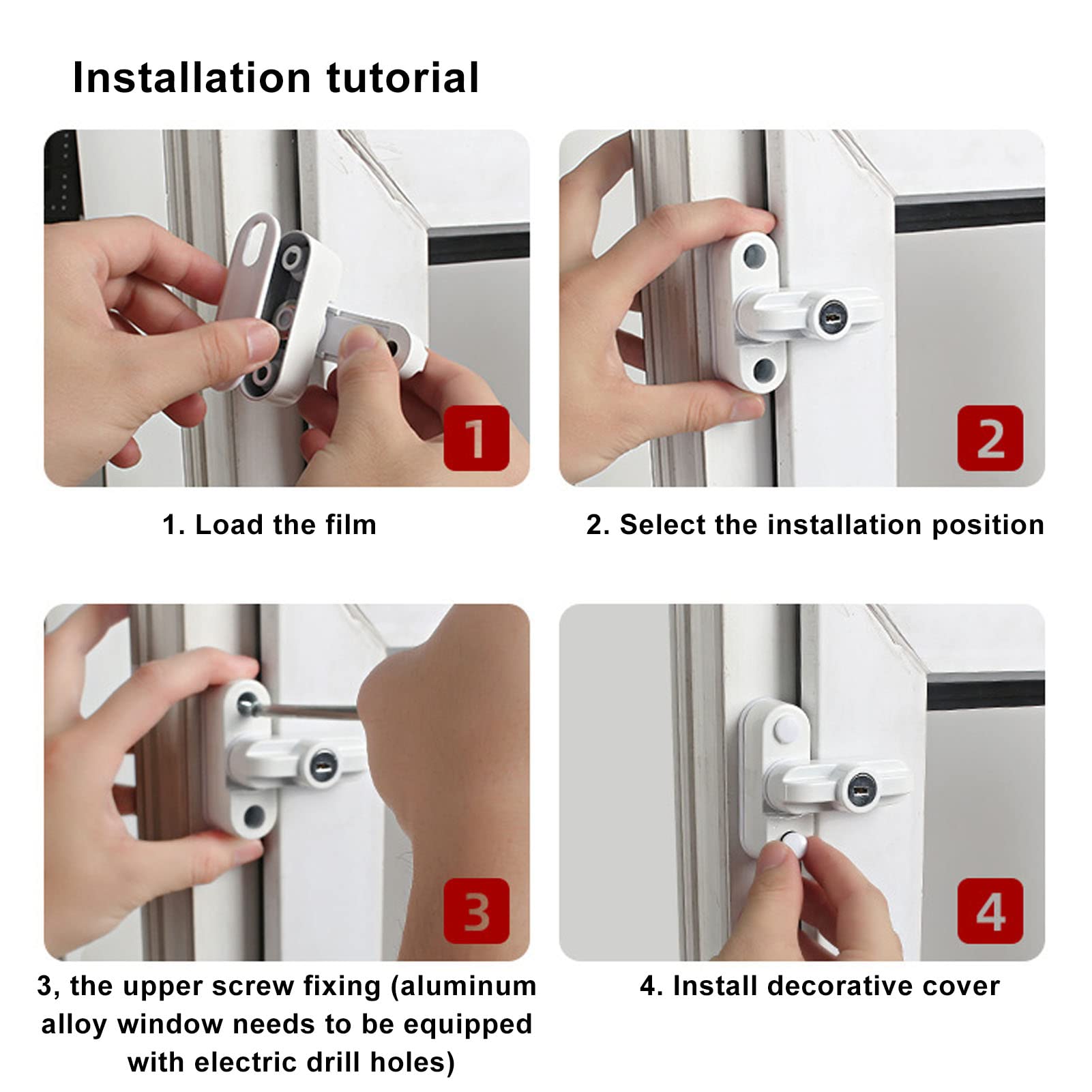 Installation tutorial

1

1. Load the film

2

2. Select the installation position

3

3, the upper screw fixing (aluminum alloy window needs to be equipped with electric drill holes)

4

4. Install decorative cover