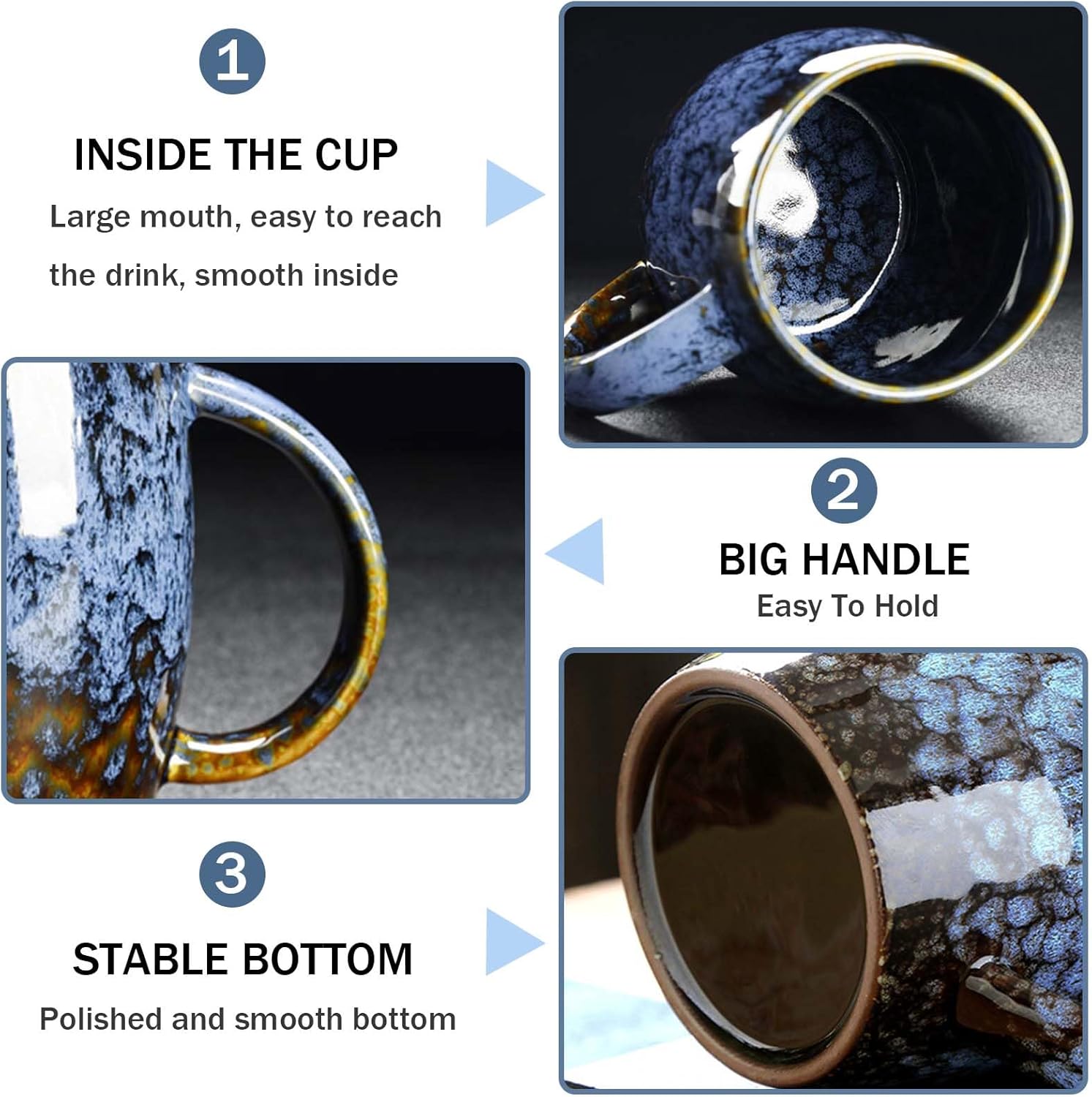 1

INSIDE THE CUP

Large mouth, easy to reach the drink, smooth inside

2

BIG HANDLE

Easy To Hold

3

STABLE BOTTOM

Polished and smooth bottom