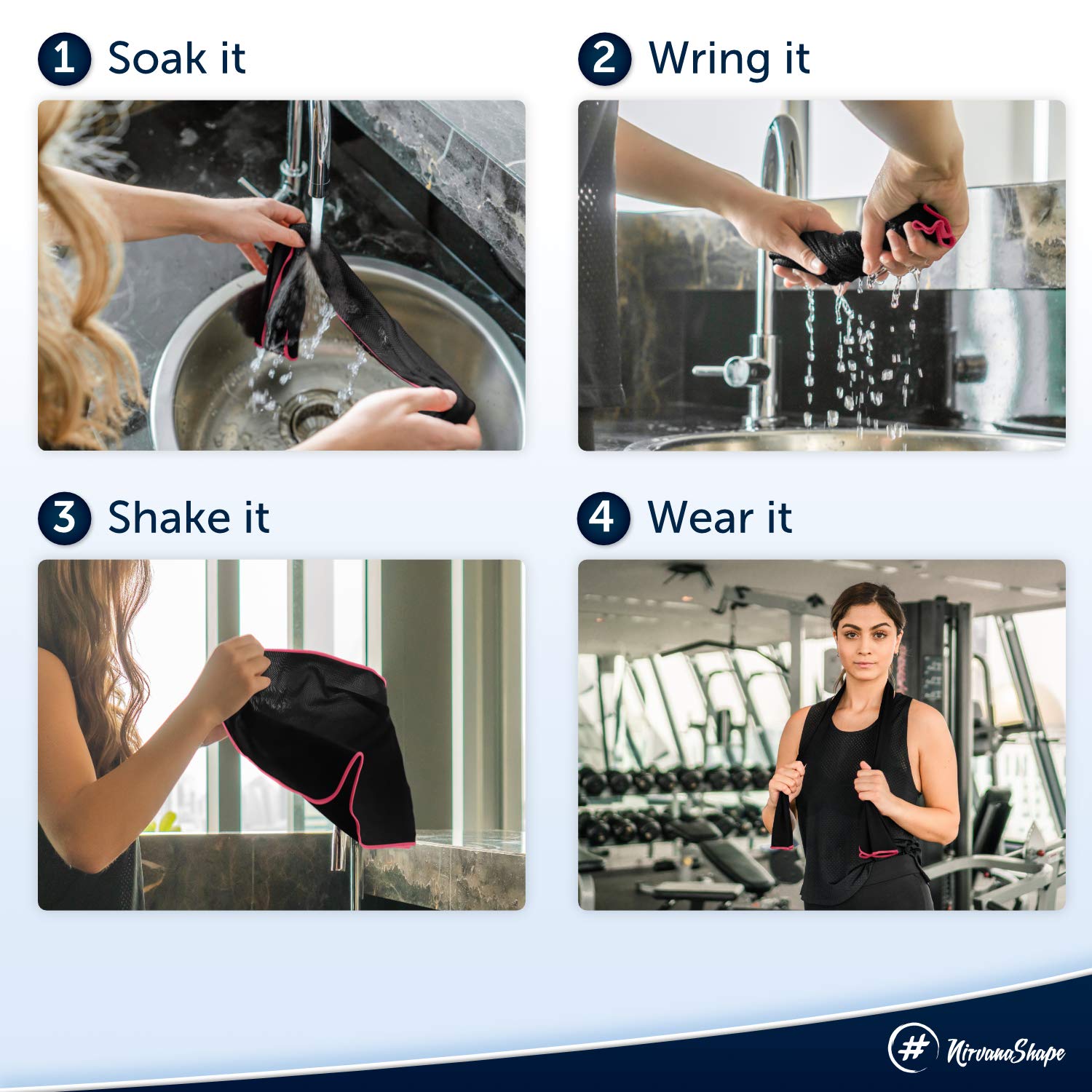 1 Soak it

2 Wring it

3 Shake it

4 Wear it

# NirvanaShape