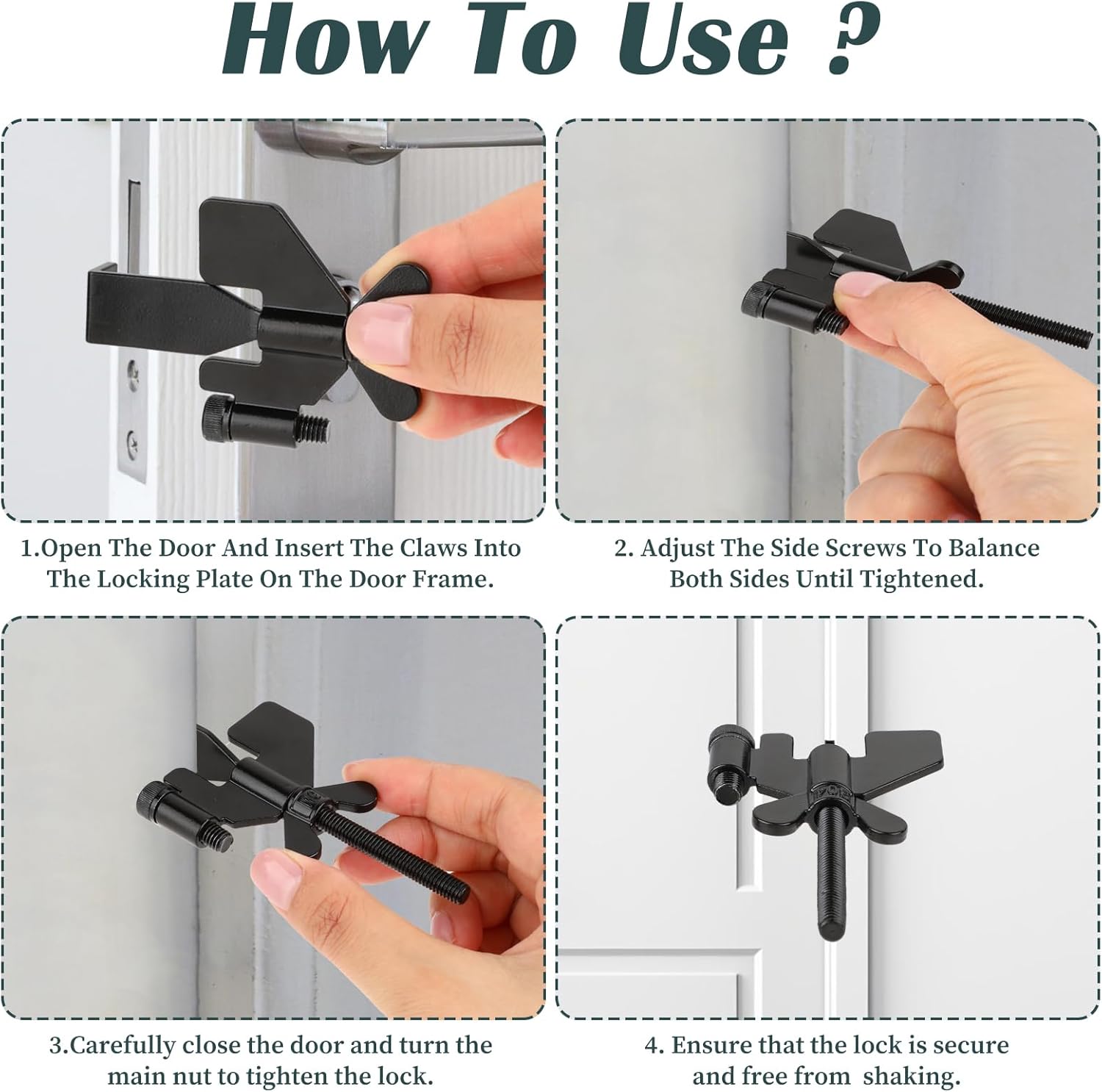 How To Use ?

1.Open The Door And Insert The Claws Into The Locking Plate On The Door Frame.

2. Adjust The Side Screws To Balance Both Sides Until Tightened.

3.Carefully close the door and turn the main nut to tighten the lock.

4. Ensure that the lock is secure and free from shaking.