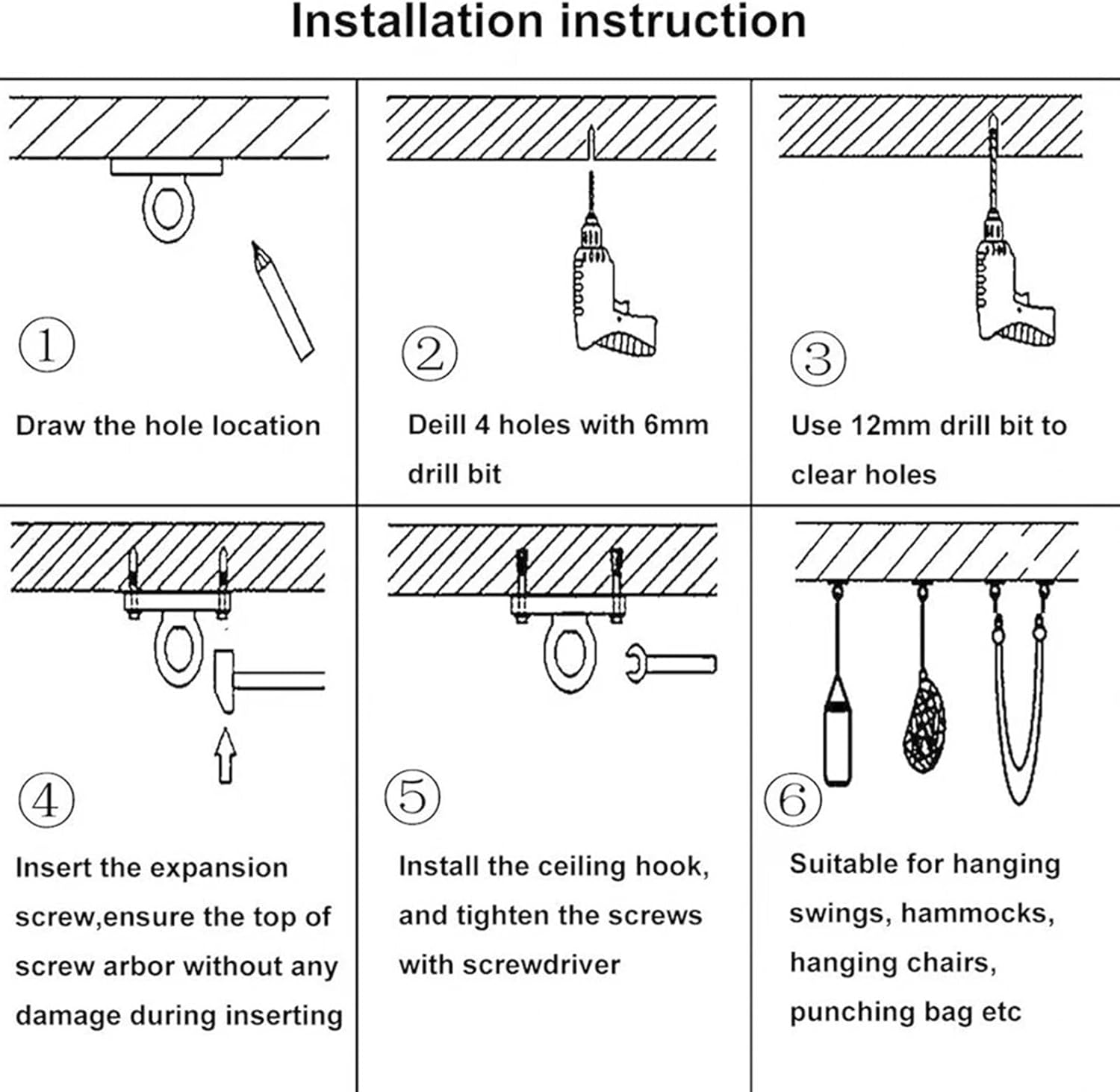 Installation instruction

①
Draw the hole location

②
Deill 4 holes with 6mm drill bit

③
Use 12mm drill bit to clear holes

④
Insert the expansion screw,ensure the top of screw arbor without any damage during inserting

⑤
Install the ceiling hook, and tighten the screws with screwdriver

⑥
Suitable for hanging swings, hammocks, hanging chairs, punching bag etc