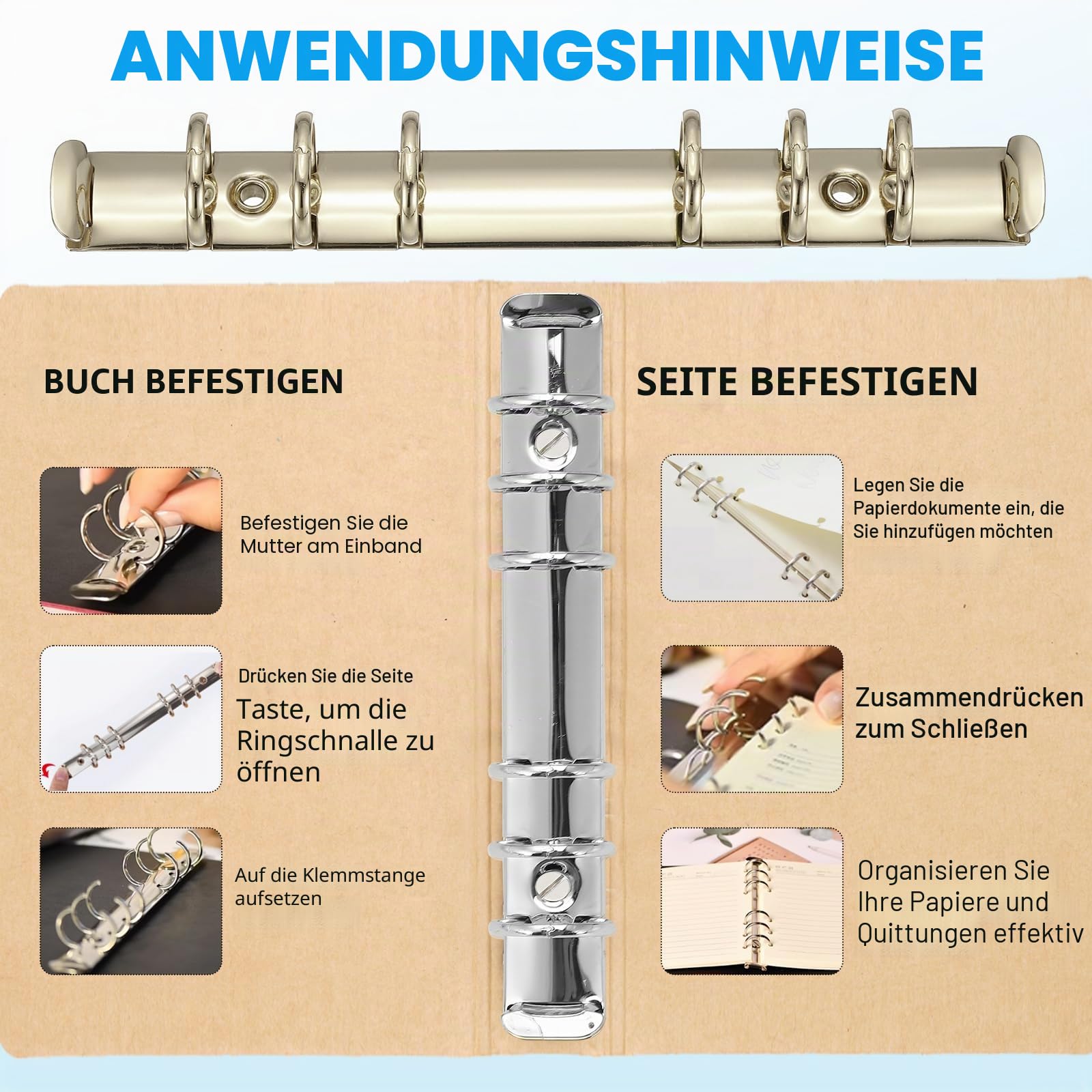 ANWENDUNGSHINWEISE

BUCH BEFESTIGEN

Befestigen Sie die Mutter am Einband

Drücken Sie die Seite Taste, um die Ringschnalle zu öffnen

Auf die Klemmstange aufsetzen

SEITE BEFESTIGEN

Legen Sie die Papierdokumente ein, die Sie hinzufügen möchten

Zusammendrücken zum Schließen

Organisieren Sie Ihre Papiere und Quittungen effektiv