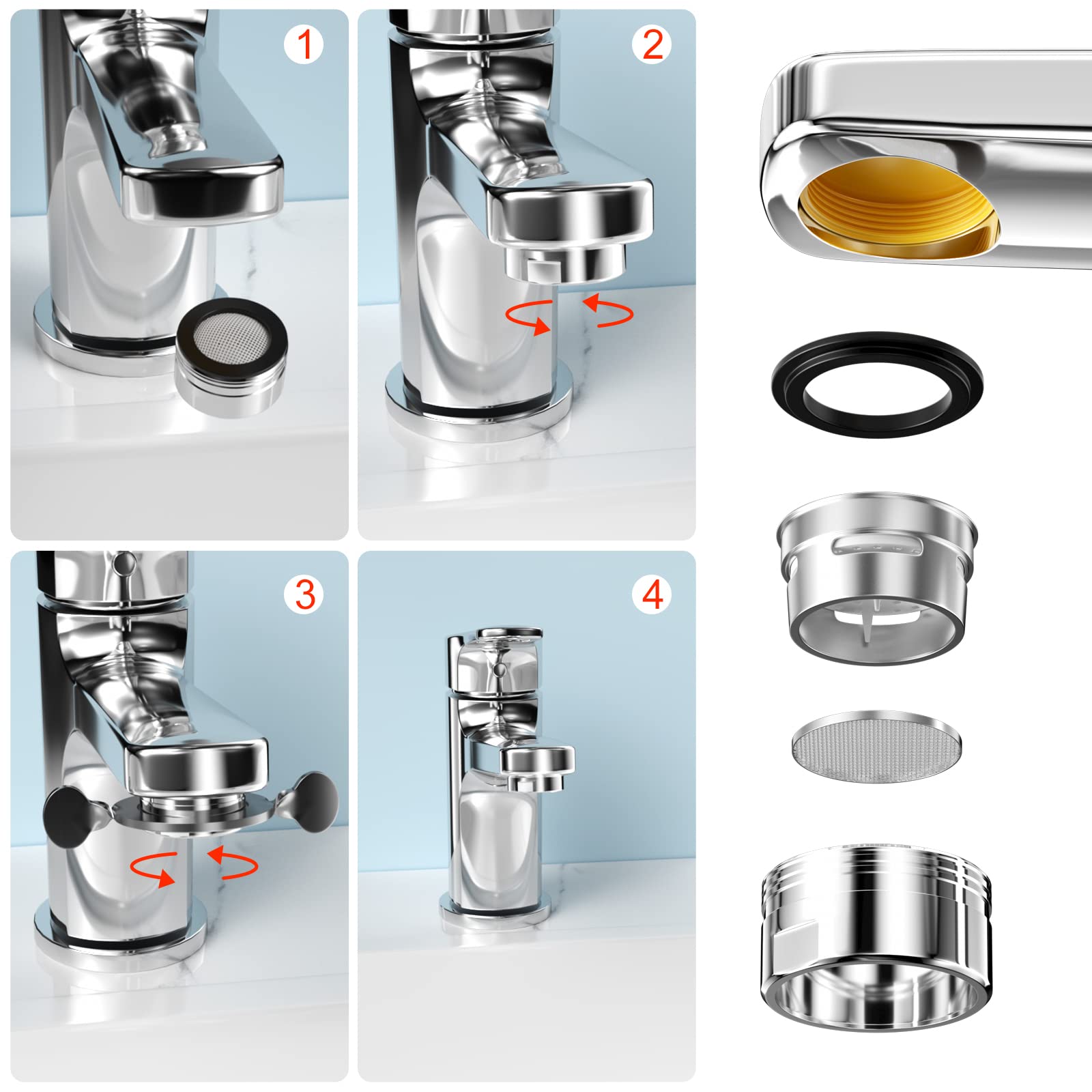 1

2

3

4