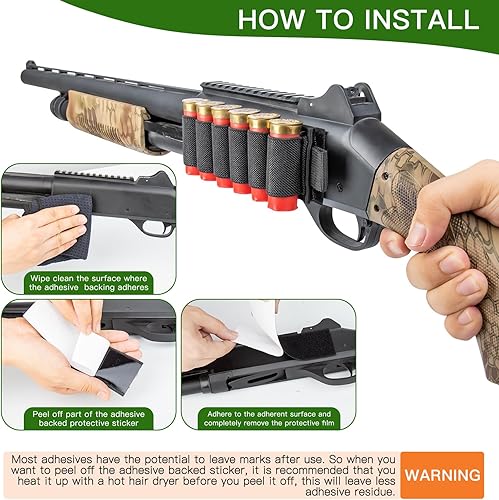 HOW TO INSTALL

Wipe clean the surface where the adhesive backing adheres

Peel off part of the adhesive backed protective sticker

Adhere to the adherent surface and completely remove the protective film

Most adhesives have the potential to leave marks after use. So when you want to peel off the adhesive backed sticker, it is recommended that you heat it up with a hot hair dryer before you peel it off, this will leave less adhesive residue.

WARNING