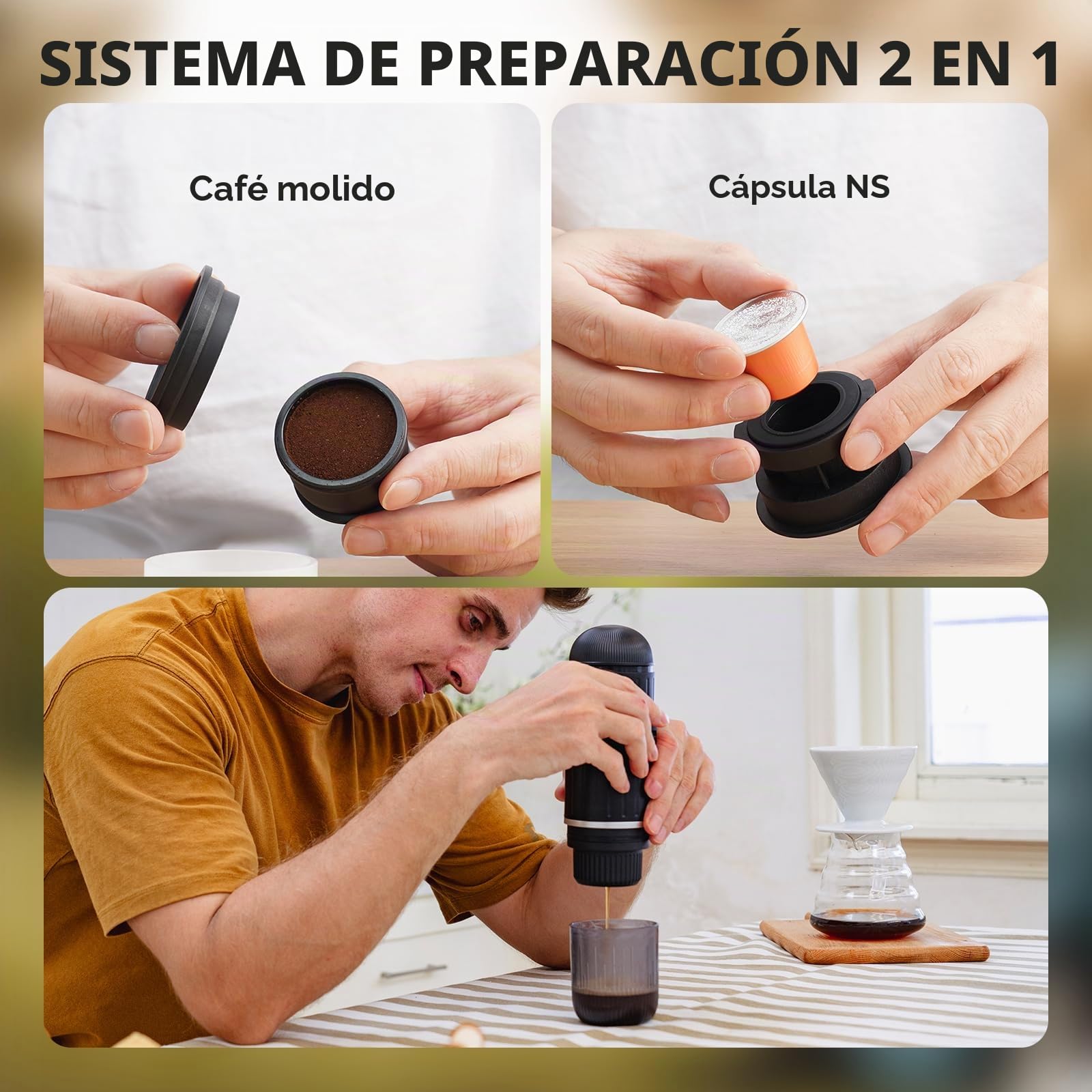 SISTEMA DE PREPARACIÓN 2 EN 1

Café molido

Cápsula NS