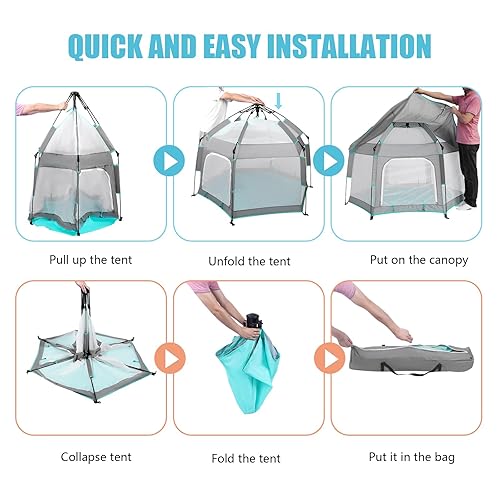 QUICK AND EASY INSTALLATION

Pull up the tent

Unfold the tent

Put on the canopy

Collapse tent

Fold the tent

Put it in the bag