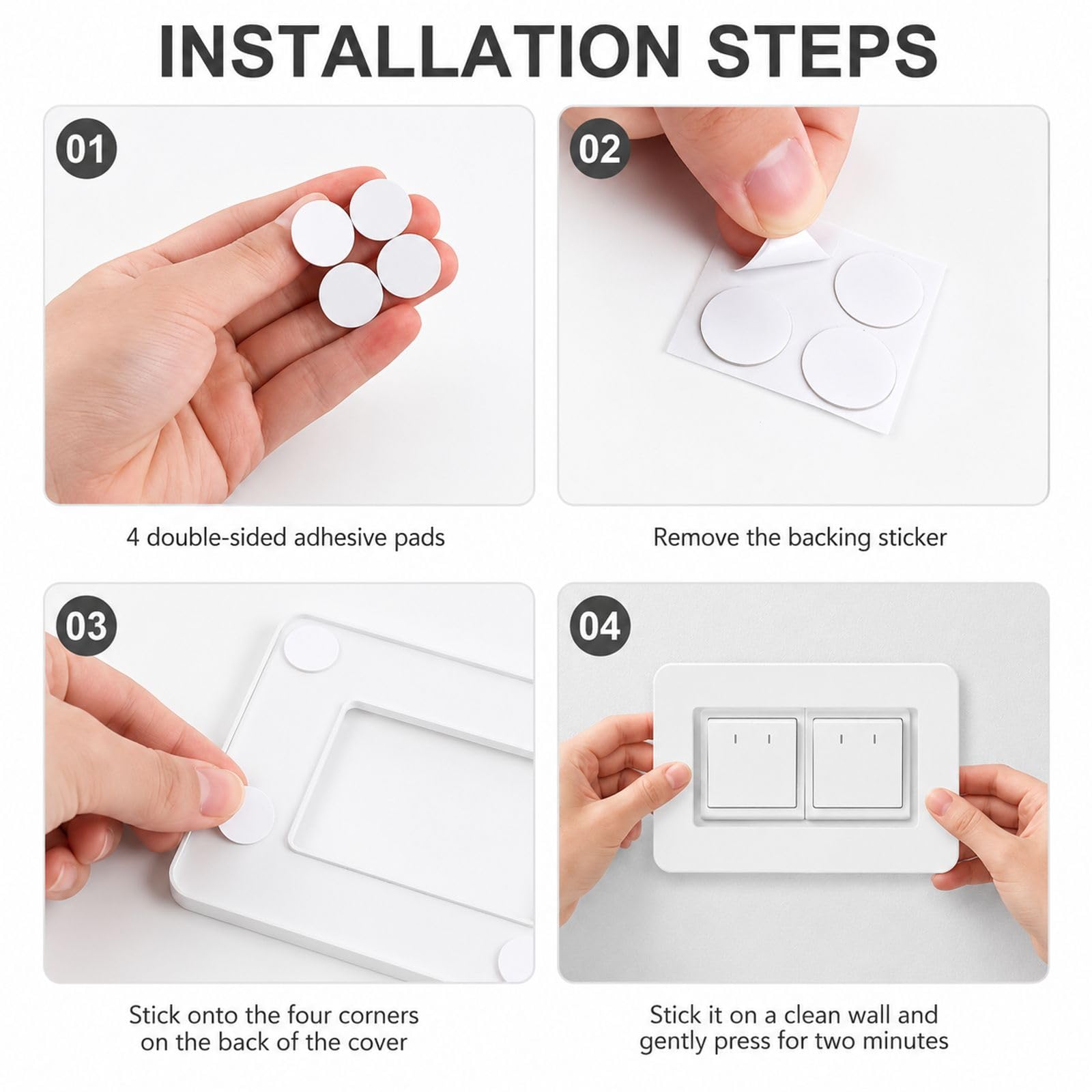 INSTALLATION STEPS

01

4 double-sided adhesive pads

02

Remove the backing sticker

03

Stick onto the four corners on the back of the cover

04

Stick it on a clean wall and gently press for two minutes