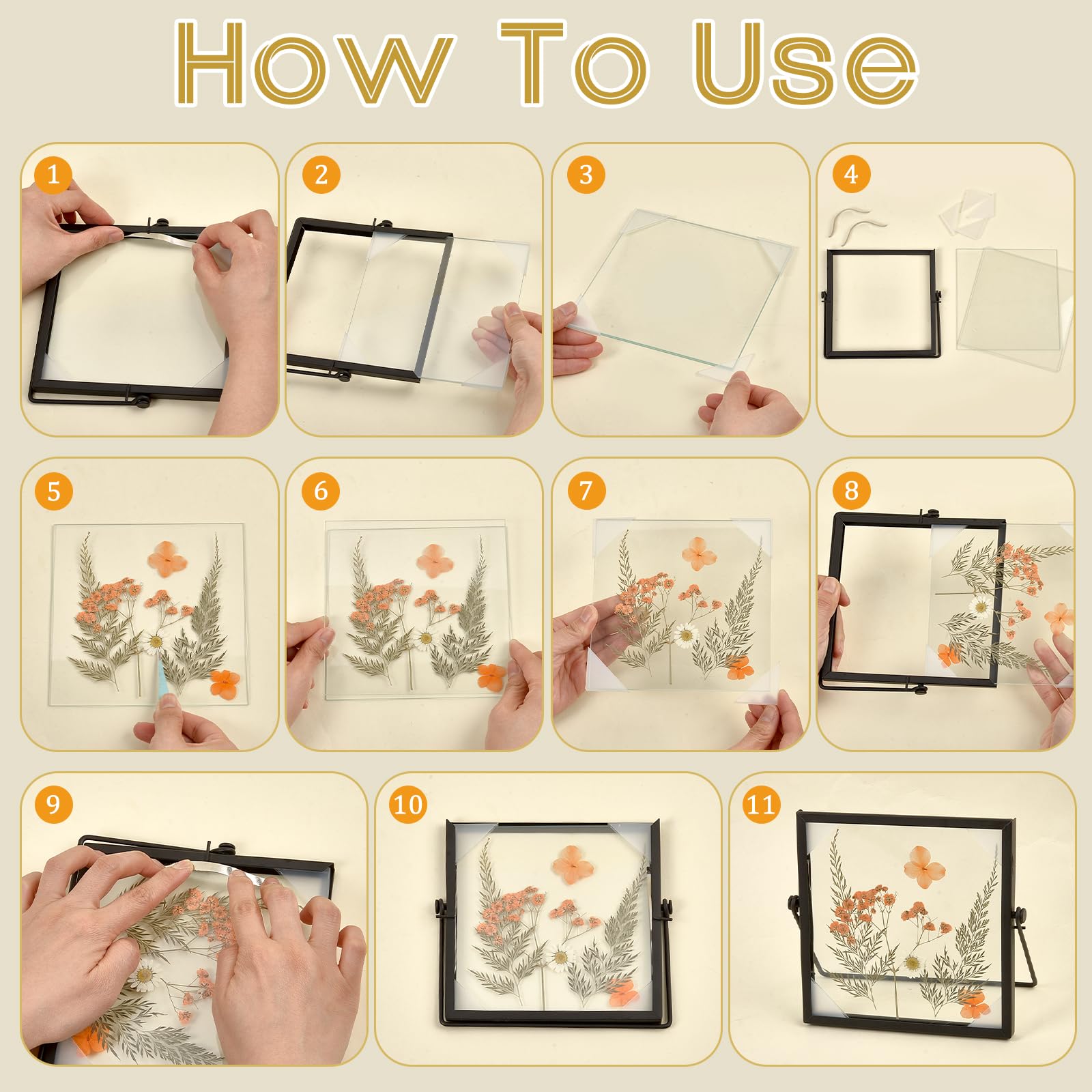 How To Use

1

2

3

4

5

6

7

8

9

10

11