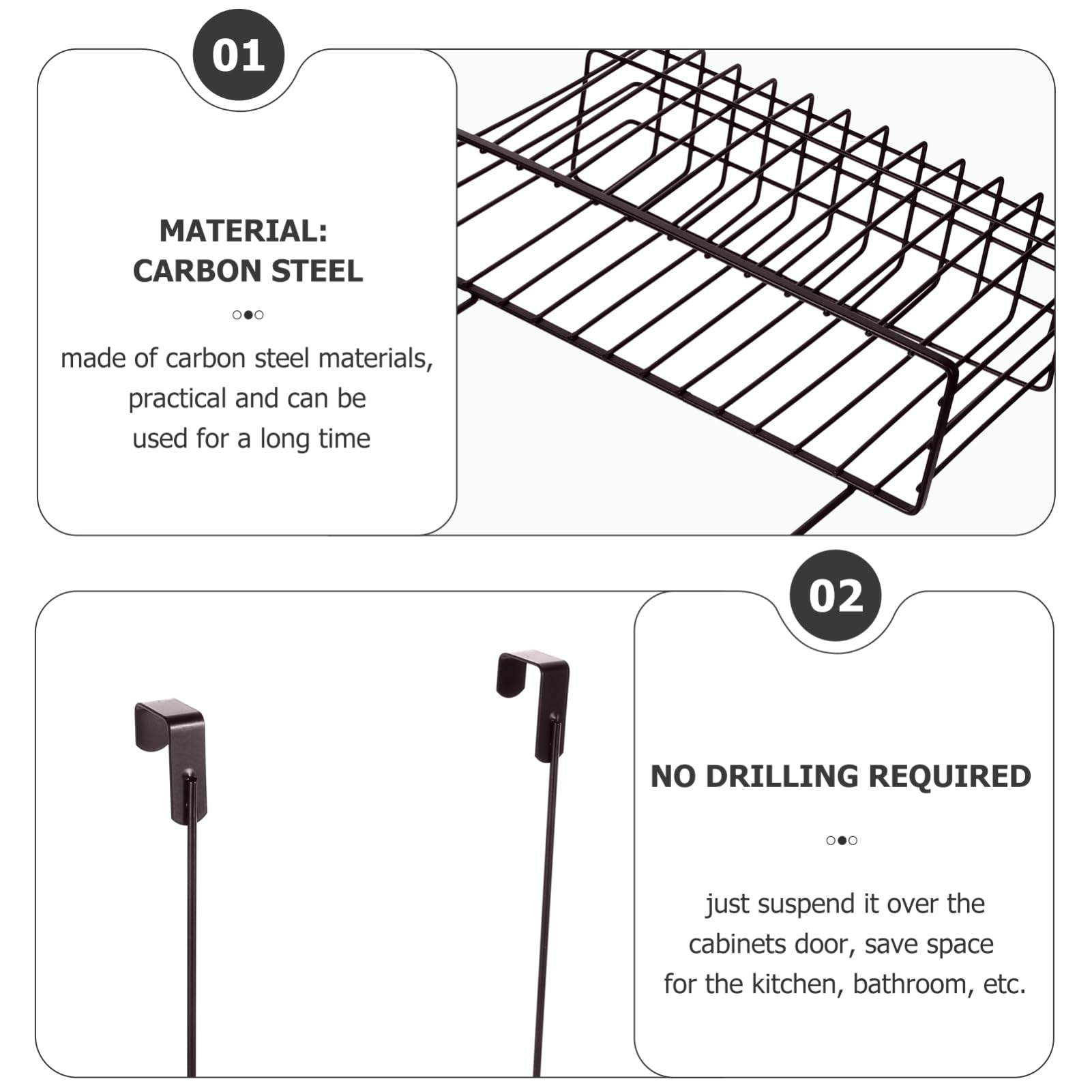 01

MATERIAL:
CARBON STEEL

made of carbon steel materials, practical and can be used for a long time

02

NO DRILLING REQUIRED

just suspend it over the cabinets door, save space for the kitchen, bathroom, etc.