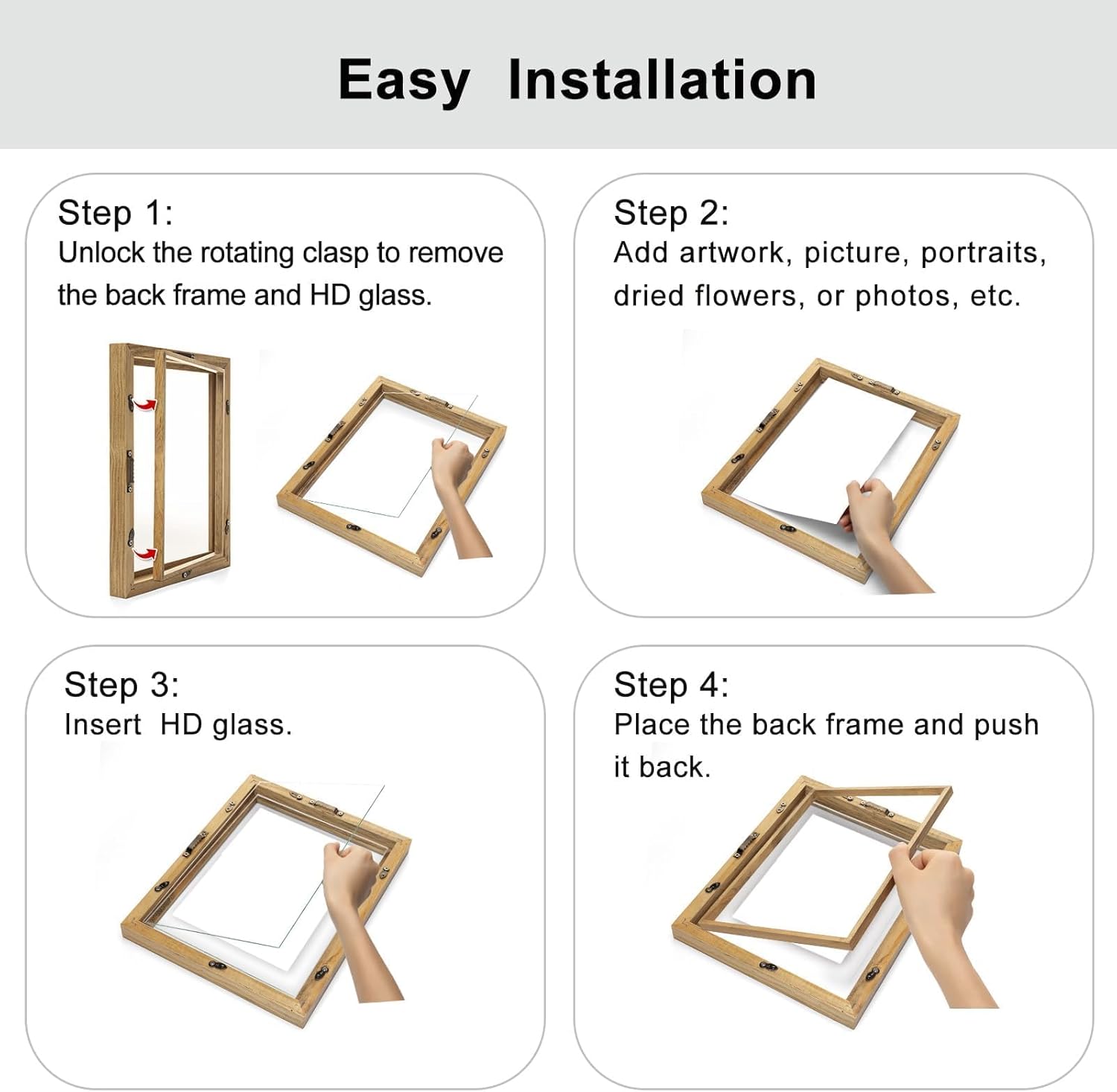 Easy Installation

Step 1:
Unlock the rotating clasp to remove the back frame and HD glass.

Step 2:
Add artwork, picture, portraits, dried flowers, or photos, etc.

Step 3:
Insert HD glass.

Step 4:
Place the back frame and push it back.