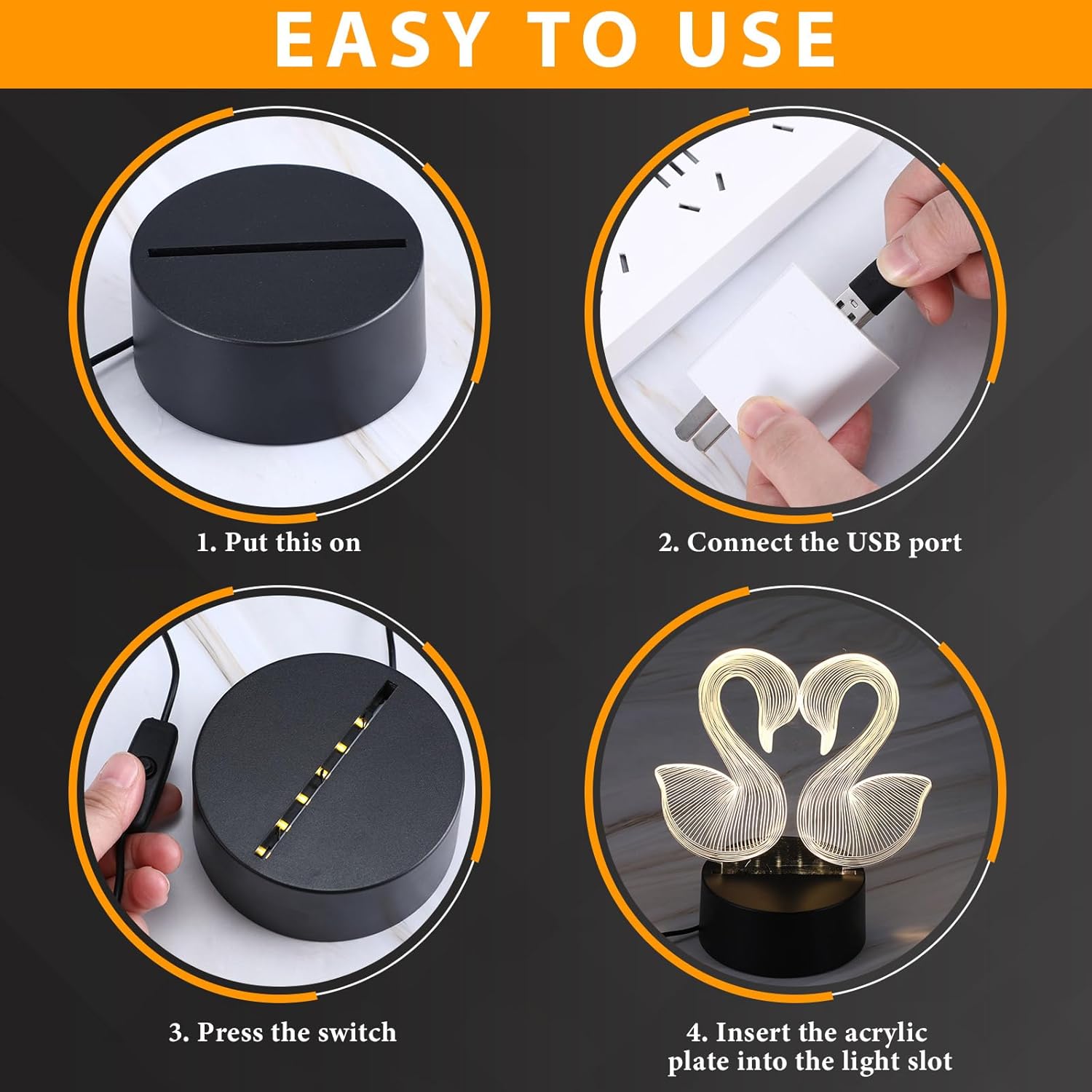 EASY TO USE

1. Put this on

2. Connect the USB port

3. Press the switch

4. Insert the acrylic plate into the light slot