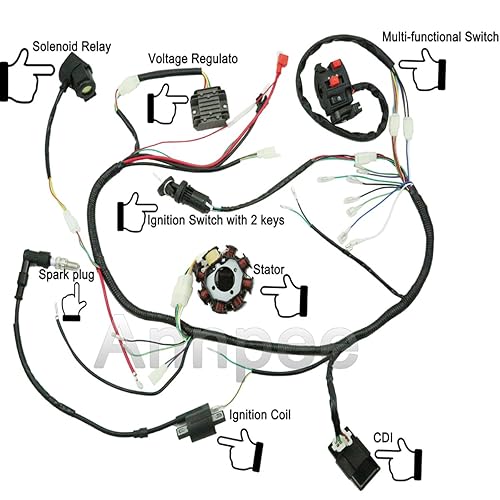 Solenoid Relay

Voltage Regulato

Multi-functional Switch

Ignition Switch with 2 keys

Spark plug

Stator

Annpee

Ignition Coil

CDI