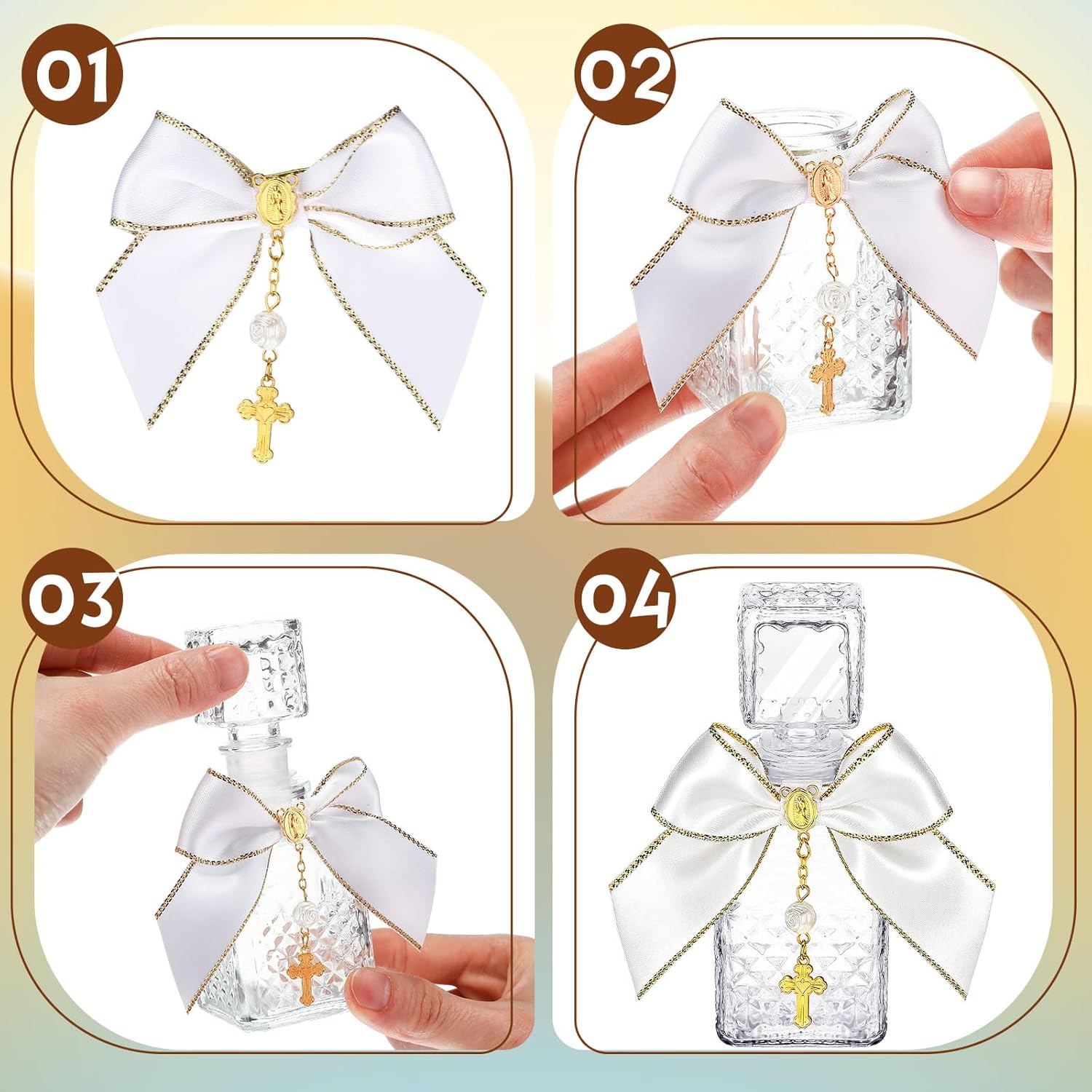 01

02

03

04