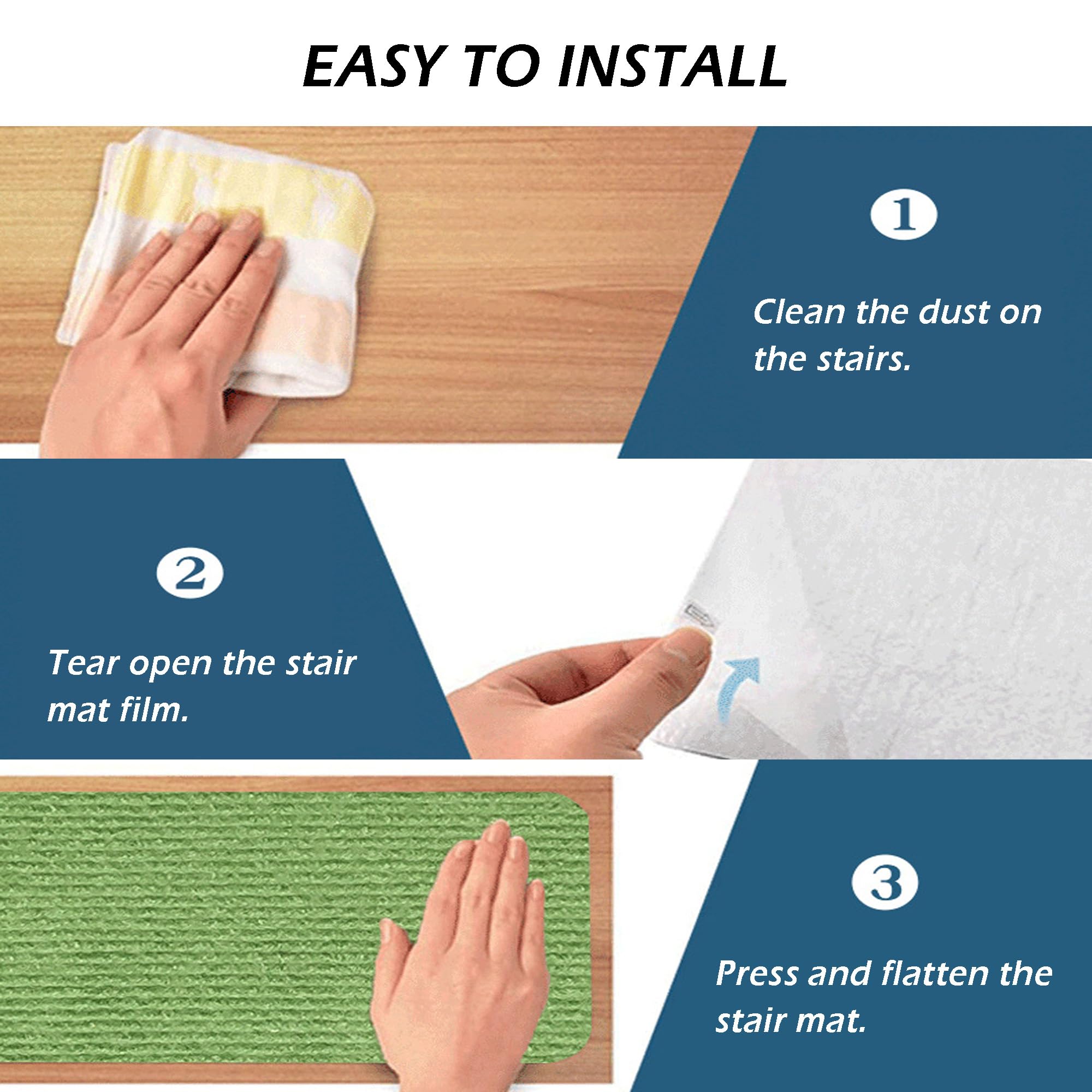 EASY TO INSTALL

1

Clean the dust on the stairs.

2

Tear open the stair mat film.

3

Press and flatten the stair mat.