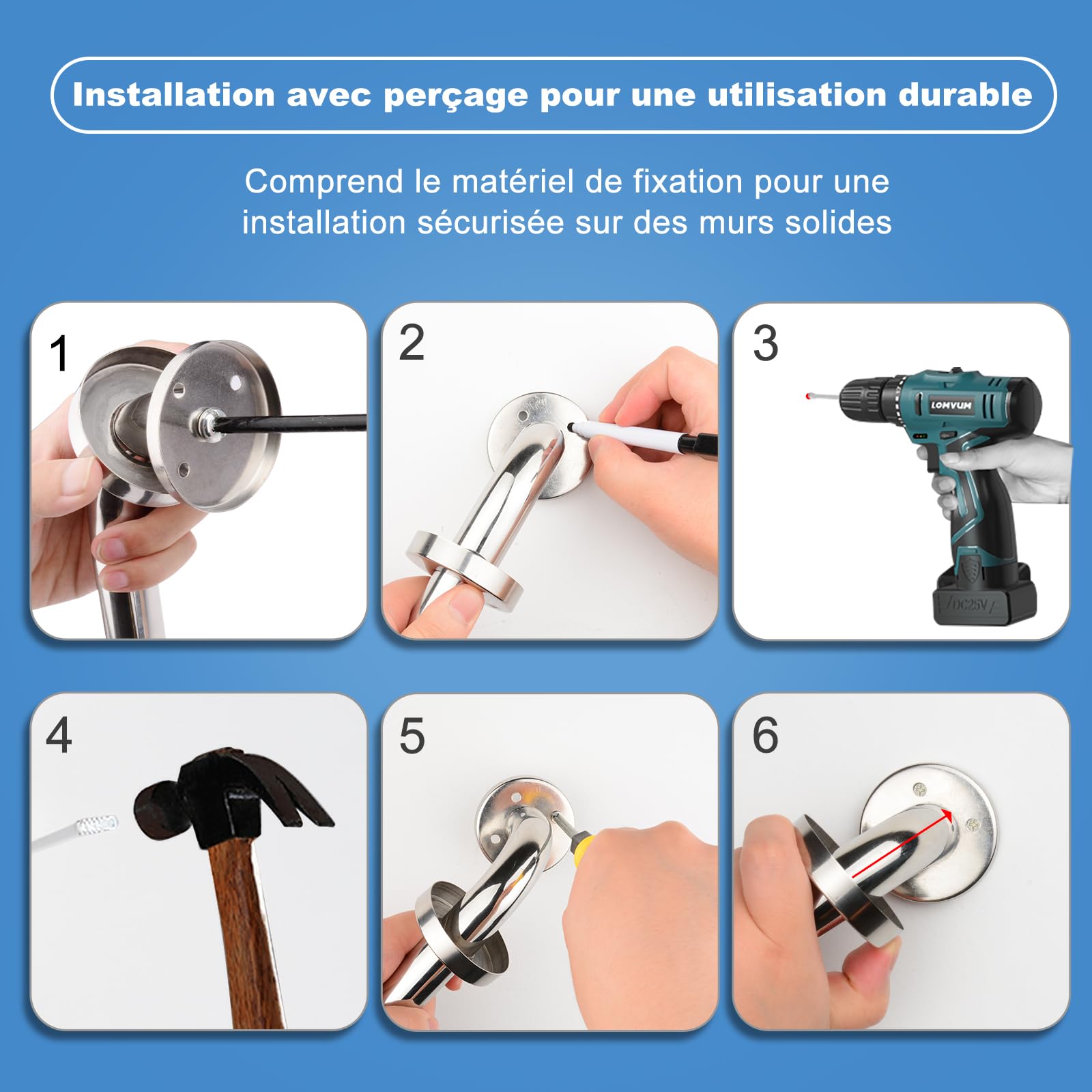 Installation avec perçage pour une utilisation durable

Comprend le matériel de fixation pour une installation sécurisée sur des murs solides

1

2

3

LOMVUM

DC25V

4

5

6