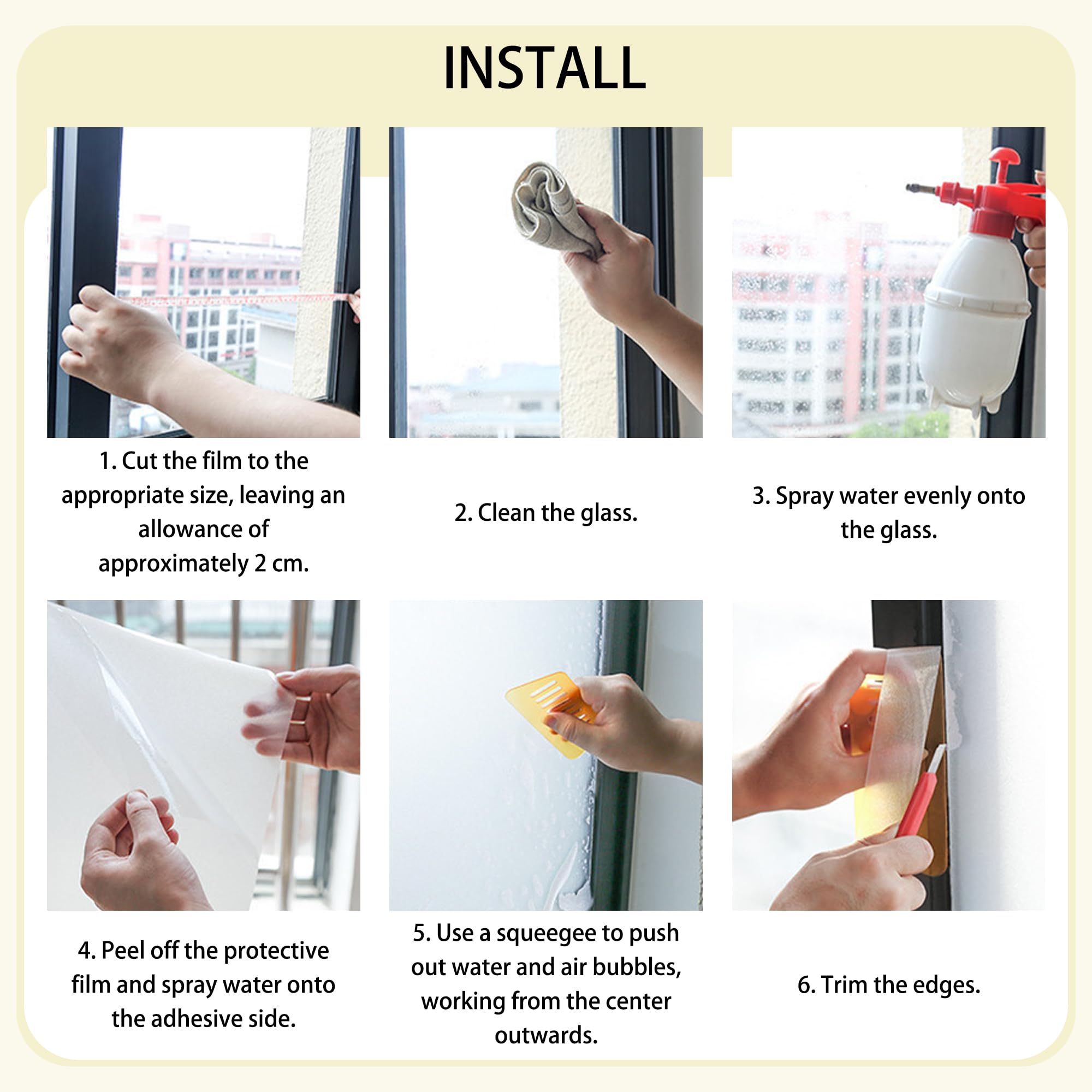 INSTALL

1. Cut the film to the appropriate size, leaving an allowance of approximately 2 cm.

2. Clean the glass.

3. Spray water evenly onto the glass.

4. Peel off the protective film and spray water onto the adhesive side.

5. Use a squeegee to push out water and air bubbles, working from the center outwards.

6. Trim the edges.