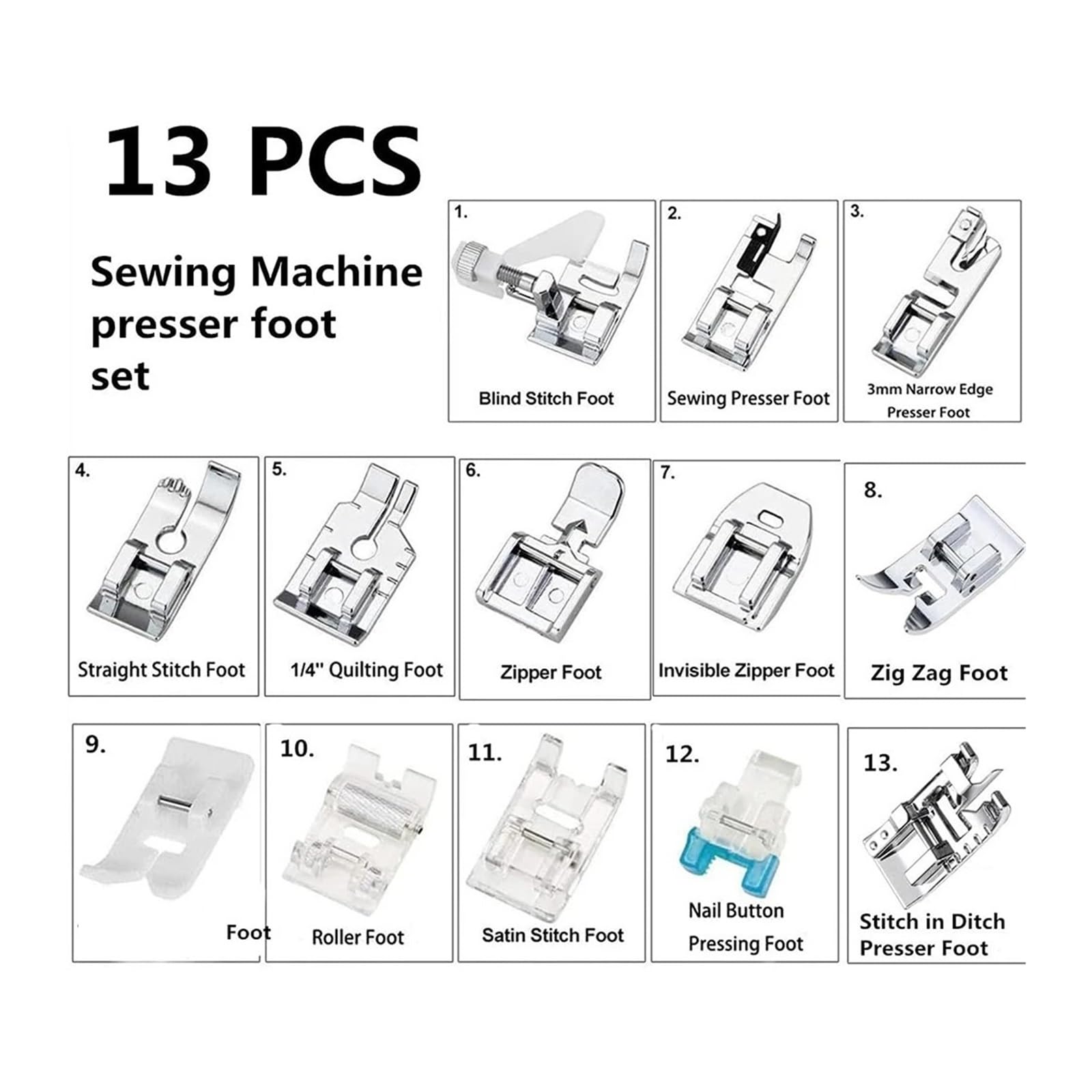 13 PCS

Sewing Machine presser foot set

1. Blind Stitch Foot

2. Sewing Presser Foot

3. 3mm Narrow Edge Presser Foot

4. Straight Stitch Foot

5. 1/4" Quilting Foot

6. Zipper Foot

7. Invisible Zipper Foot

8. Zig Zag Foot

9. Foot

10. Roller Foot

11. Satin Stitch Foot

12. Nail Button Pressing Foot

13. Stitch in Ditch Presser Foot