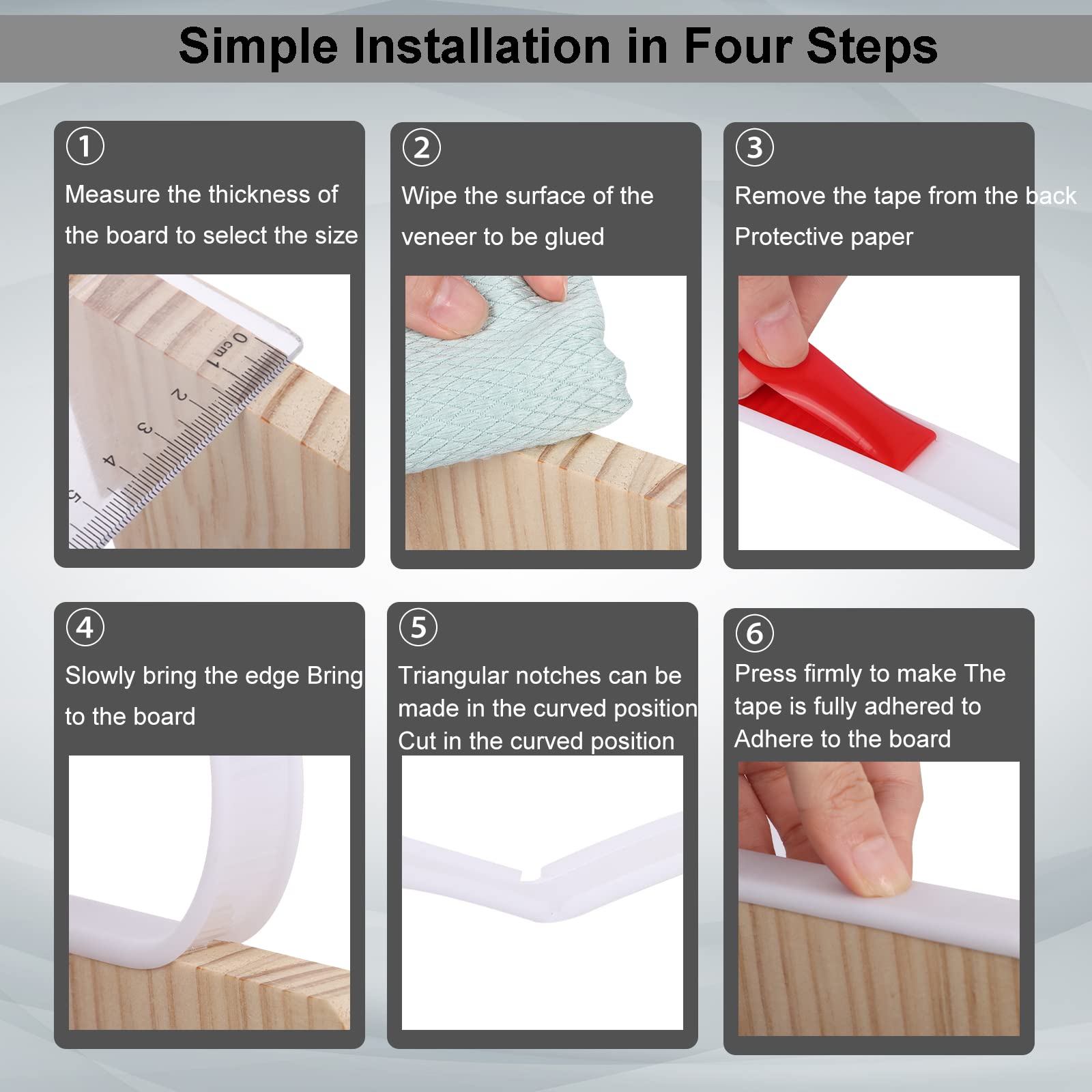 Simple Installation in Four Steps

①
Measure the thickness of the board to select the size

0 cm 1 2 3 4 5

②
Wipe the surface of the veneer to be glued

③
Remove the tape from the back Protective paper

④
Slowly bring the edge Bring to the board

⑤
Triangular notches can be made in the curved position Cut in the curved position

⑥
Press firmly to make The tape is fully adhered to Adhere to the board