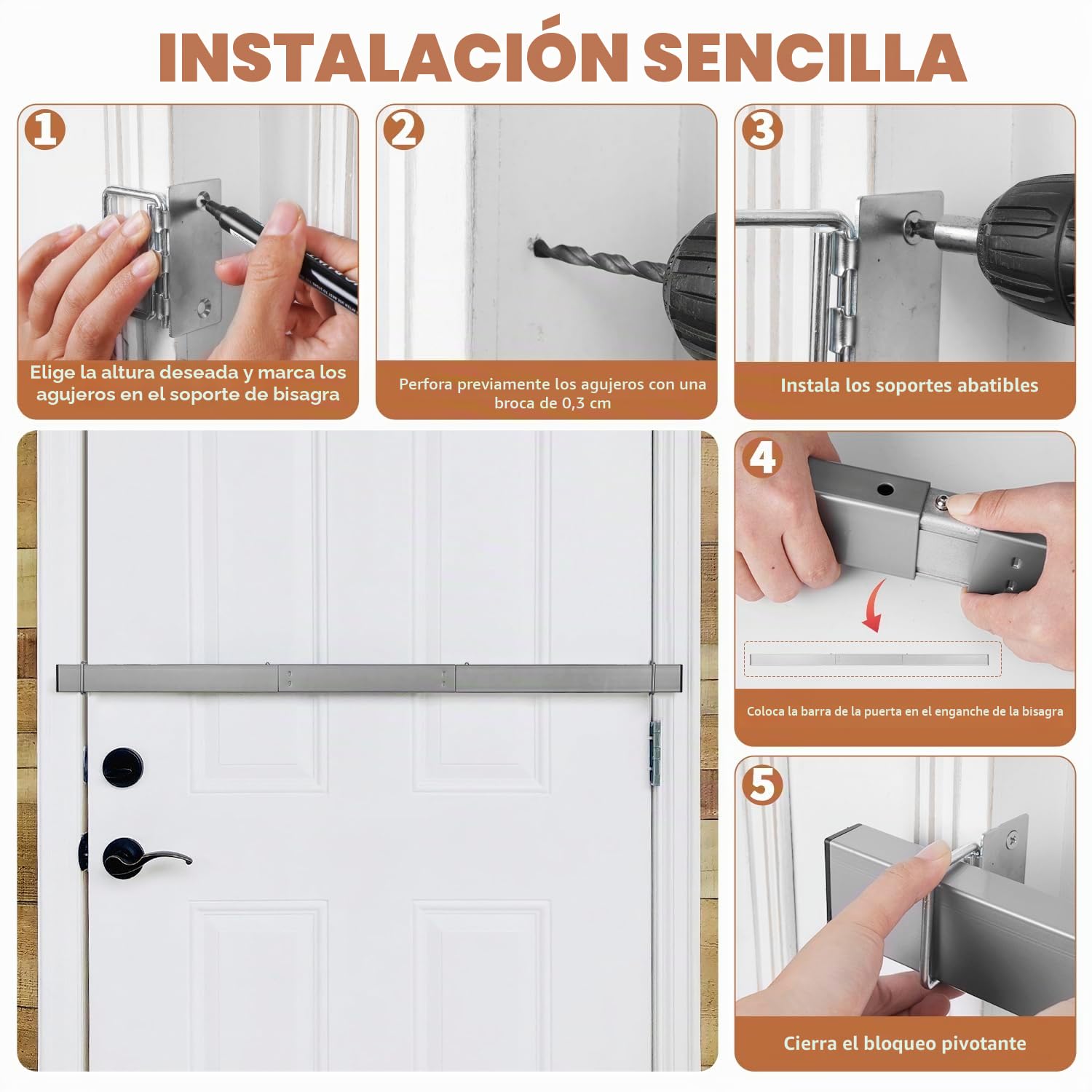 INSTALACIÓN SENCILLA

1

Elige la altura deseada y marca los agujeros en el soporte de bisagra

2

Perfora previamente los agujeros con una broca de 0,3 cm

3

Instala los soportes abatibles

4

Coloca la barra de la puerta en el enganche de la bisagra

5

Cierra el bloqueo pivotante