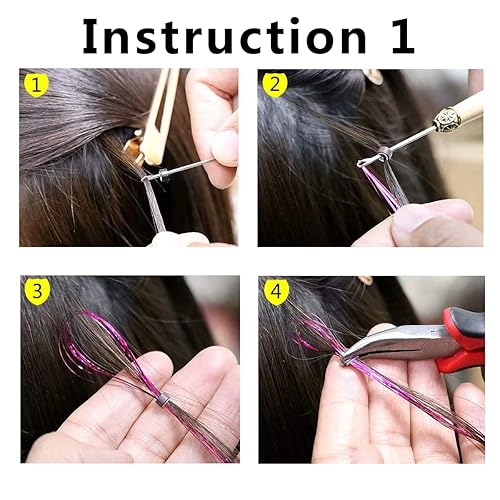 Instruction 1

1

2

3

4