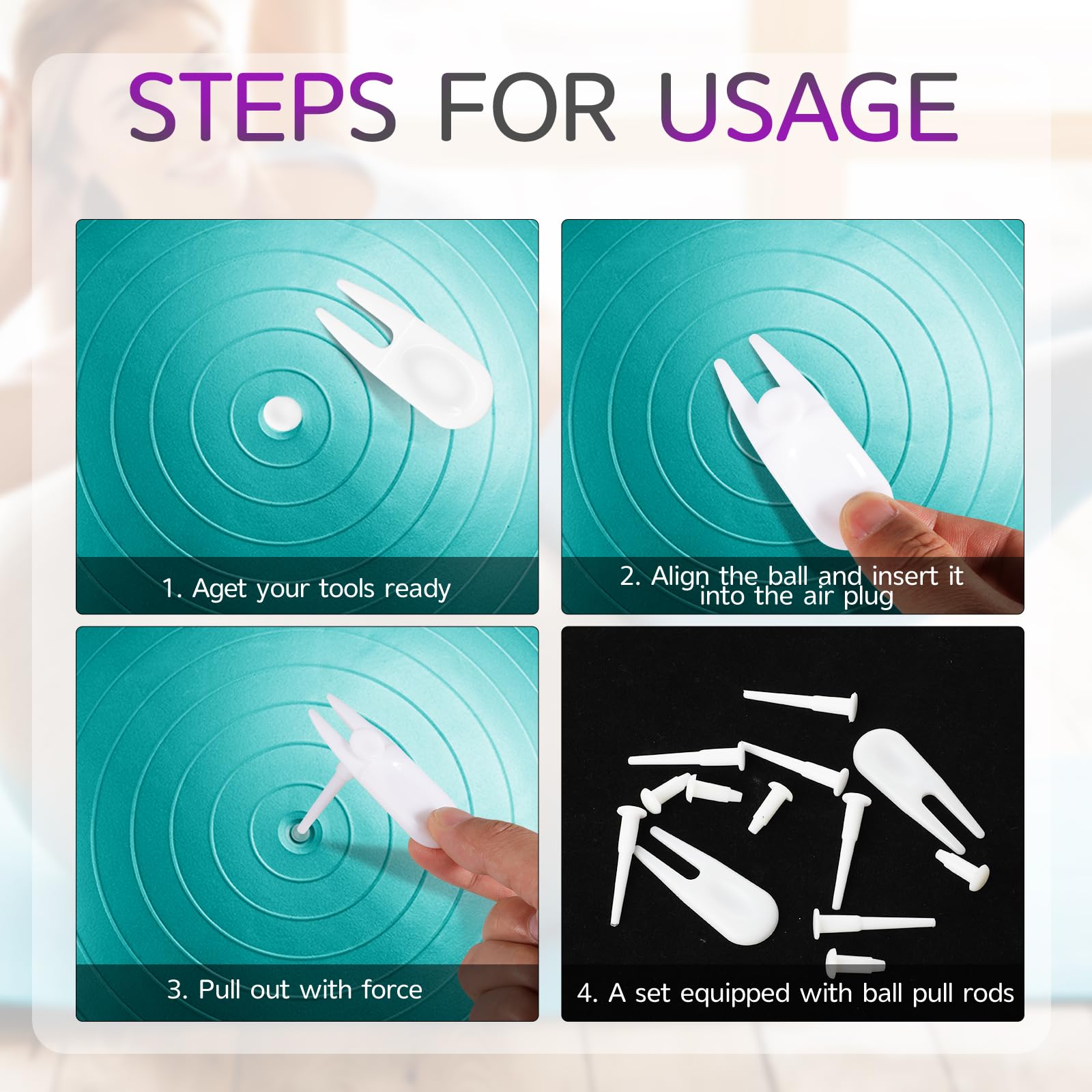 STEPS FOR USAGE

1. Aget your tools ready

2. Align the ball and insert it into the air plug

3. Pull out with force

4. A set equipped with ball pull rods