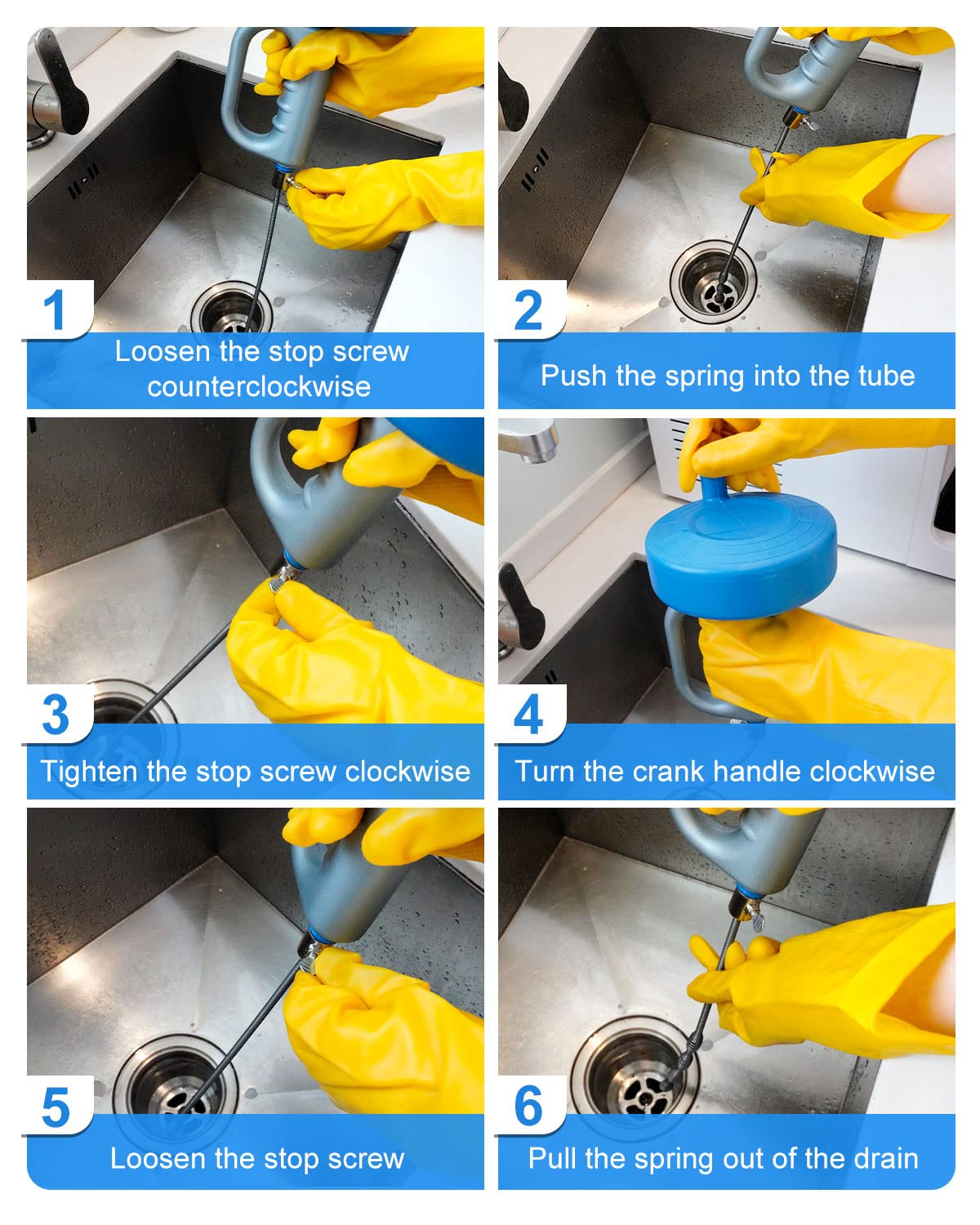 1
Loosen the stop screw counterclockwise

2
Push the spring into the tube

3
Tighten the stop screw clockwise

4
Turn the crank handle clockwise

5
Loosen the stop screw

6
Pull the spring out of the drain