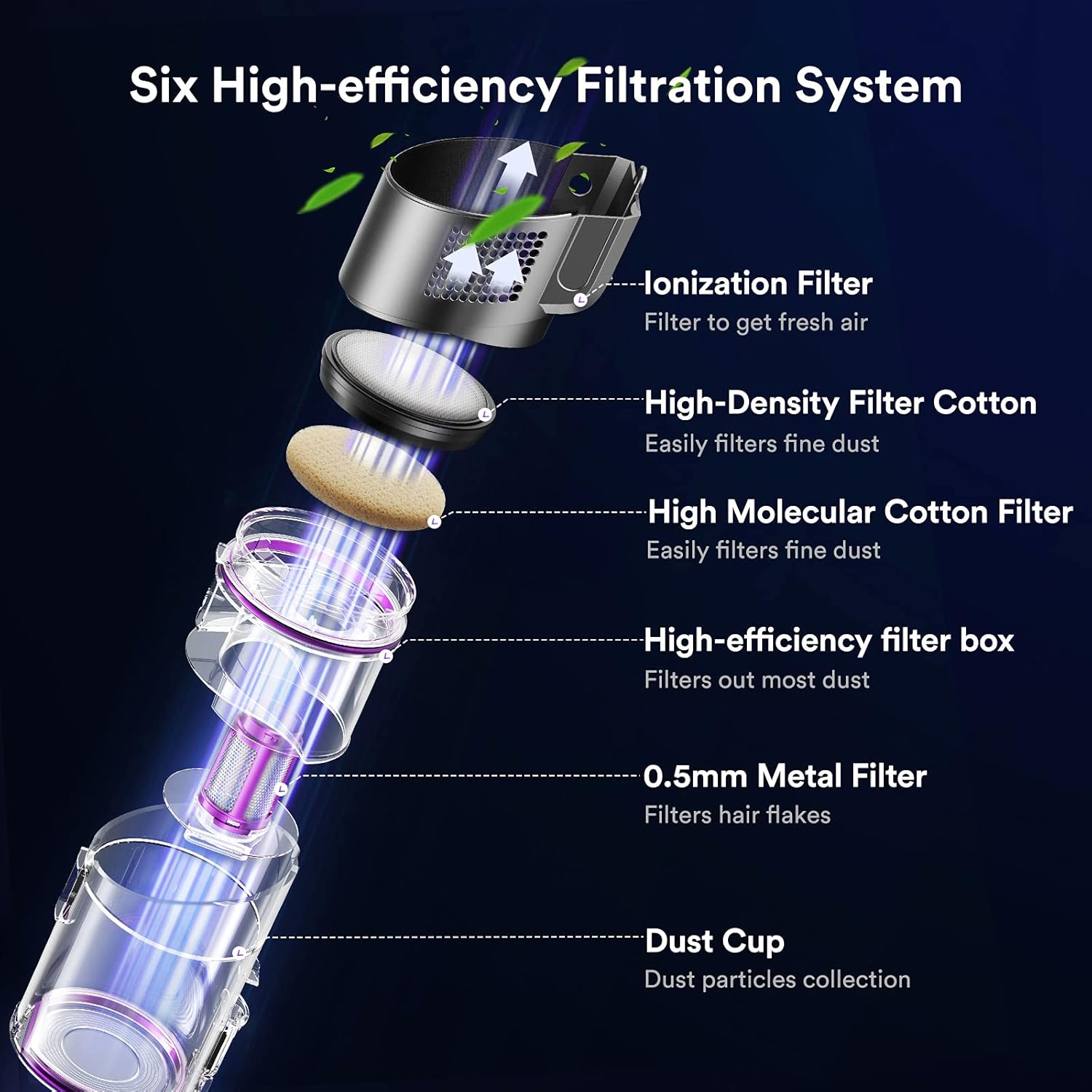 Six High-efficiency Filtration System

Ionization Filter
Filter to get fresh air

High-Density Filter Cotton
Easily filters fine dust

High Molecular Cotton Filter
Easily filters fine dust

High-efficiency filter box
Filters out most dust

0.5mm Metal Filter
Filters hair flakes

Dust Cup
Dust particles collection