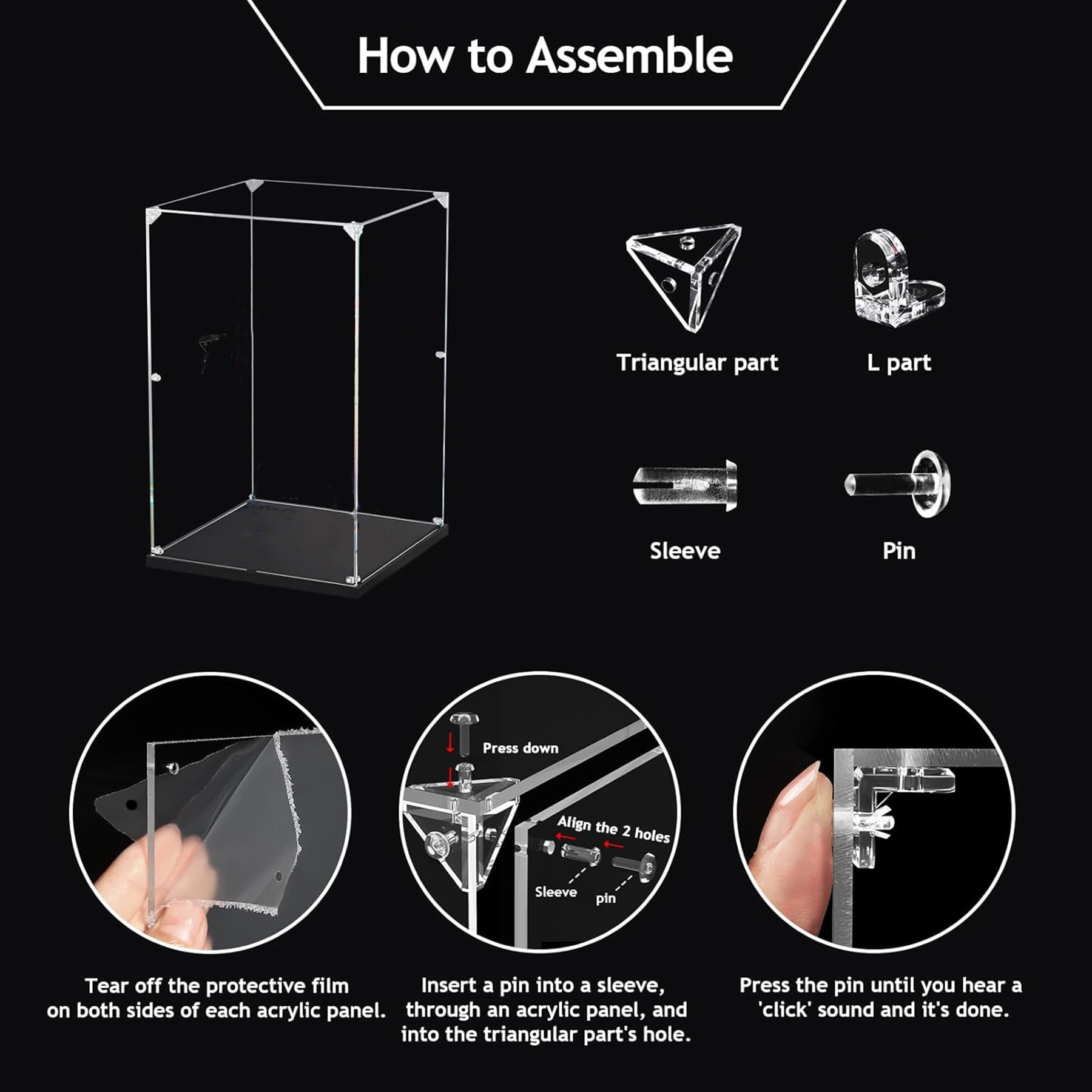 How to Assemble

Triangular part

L part

Sleeve

Pin

Press down

Align the 2 holes

Sleeve

pin

Tear off the protective film on both sides of each acrylic panel.

Insert a pin into a sleeve, through an acrylic panel, and into the triangular part's hole.

Press the pin until you hear a 'click' sound and it's done.