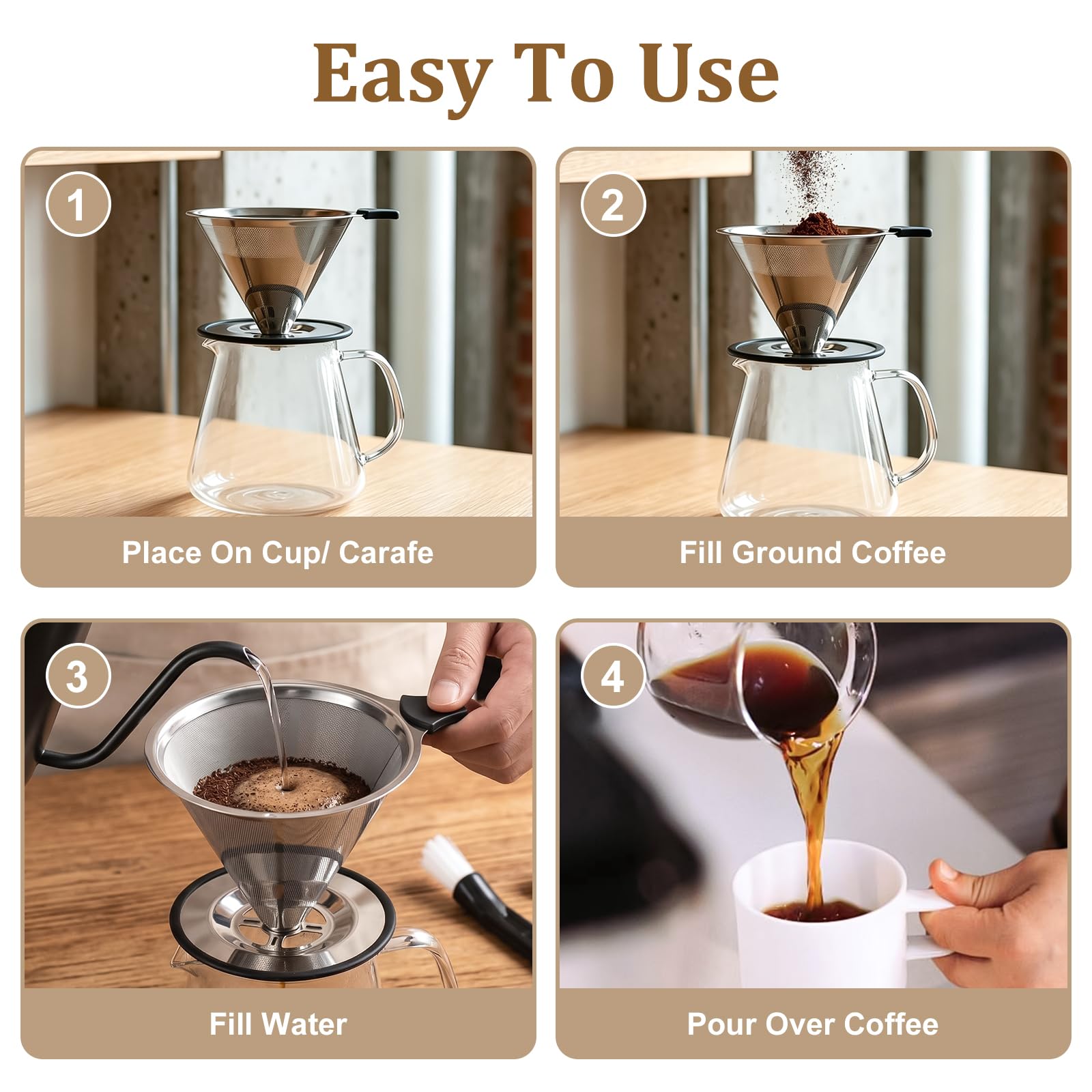 Easy To Use

1

Place On Cup/ Carafe

2

Fill Ground Coffee

3

Fill Water

4

Pour Over Coffee