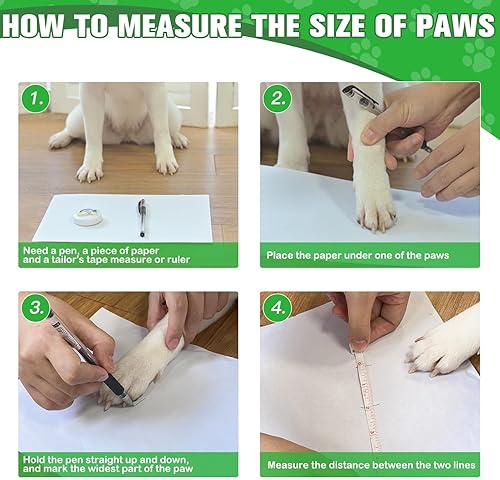 HOW TO MEASURE THE SIZE OF PAWS

1.
Need a pen, a piece of paper and a tailor's tape measure or ruler

2.
Place the paper under one of the paws

3.
Hold the pen straight up and down, and mark the widest part of the paw

4.
Measure the distance between the two lines