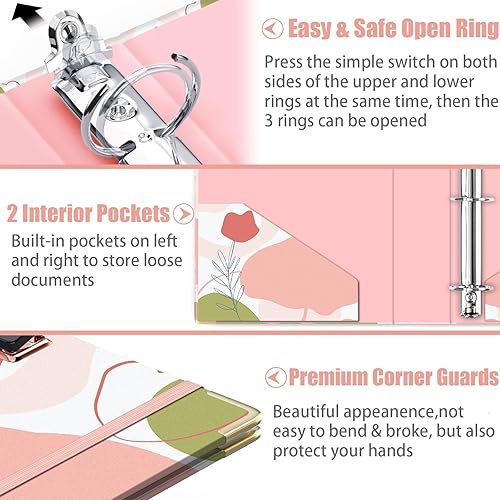 Easy & Safe Open Ring

Press the simple switch on both sides of the upper and lower rings at the same time, then the 3 rings can be opened

2 Interior Pockets

Built-in pockets on left and right to store loose documents

Premium Corner Guards

Beautiful appeanence,not easy to bend & broke, but also protect your hands