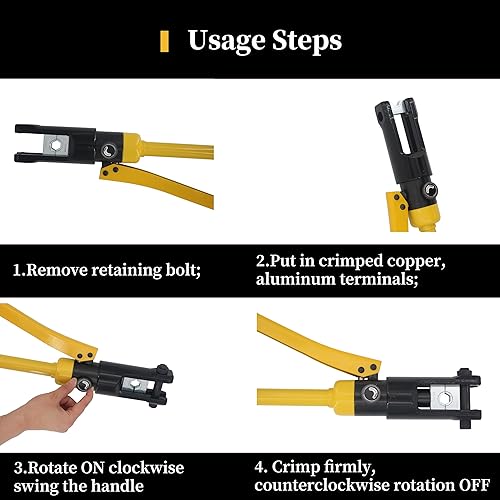 Usage Steps

1.Remove retaining bolt;

2.Put in crimped copper, aluminum terminals;

3.Rotate ON clockwise swing the handle

4. Crimp firmly, counterclockwise rotation OFF