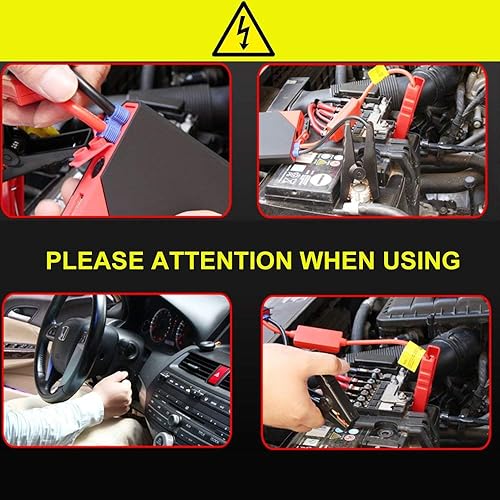 PLEASE ATTENTION WHEN USING