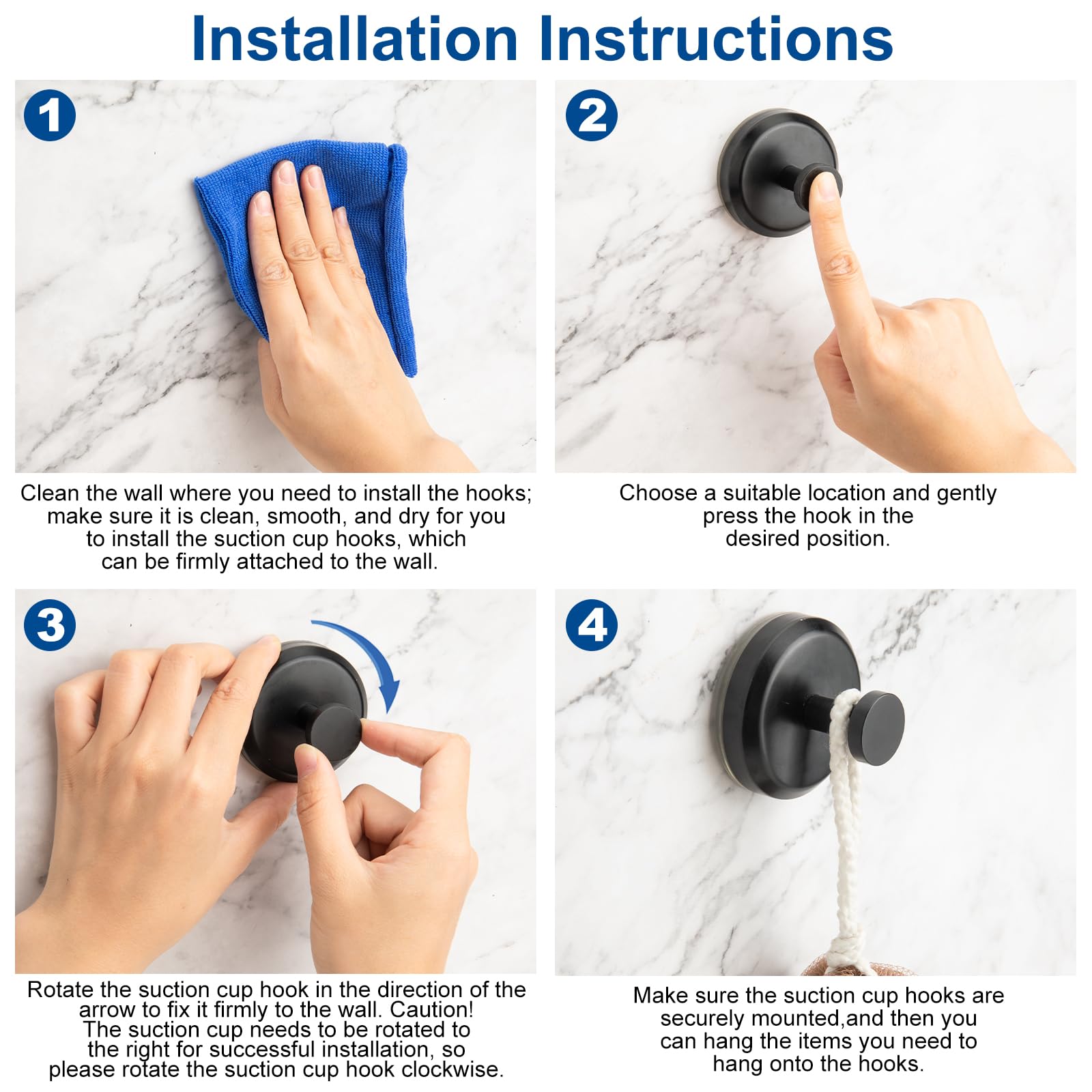 Installation Instructions

1

Clean the wall where you need to install the hooks; make sure it is clean, smooth, and dry for you to install the suction cup hooks, which can be firmly attached to the wall.

2

Choose a suitable location and gently press the hook in the desired position.

3

Rotate the suction cup hook in the direction of the arrow to fix it firmly to the wall. Caution! The suction cup needs to be rotated to the right for successful installation, so please rotate the suction cup hook clockwise.

4

Make sure the suction cup hooks are securely mounted,and then you can hang the items you need to hang onto the hooks.