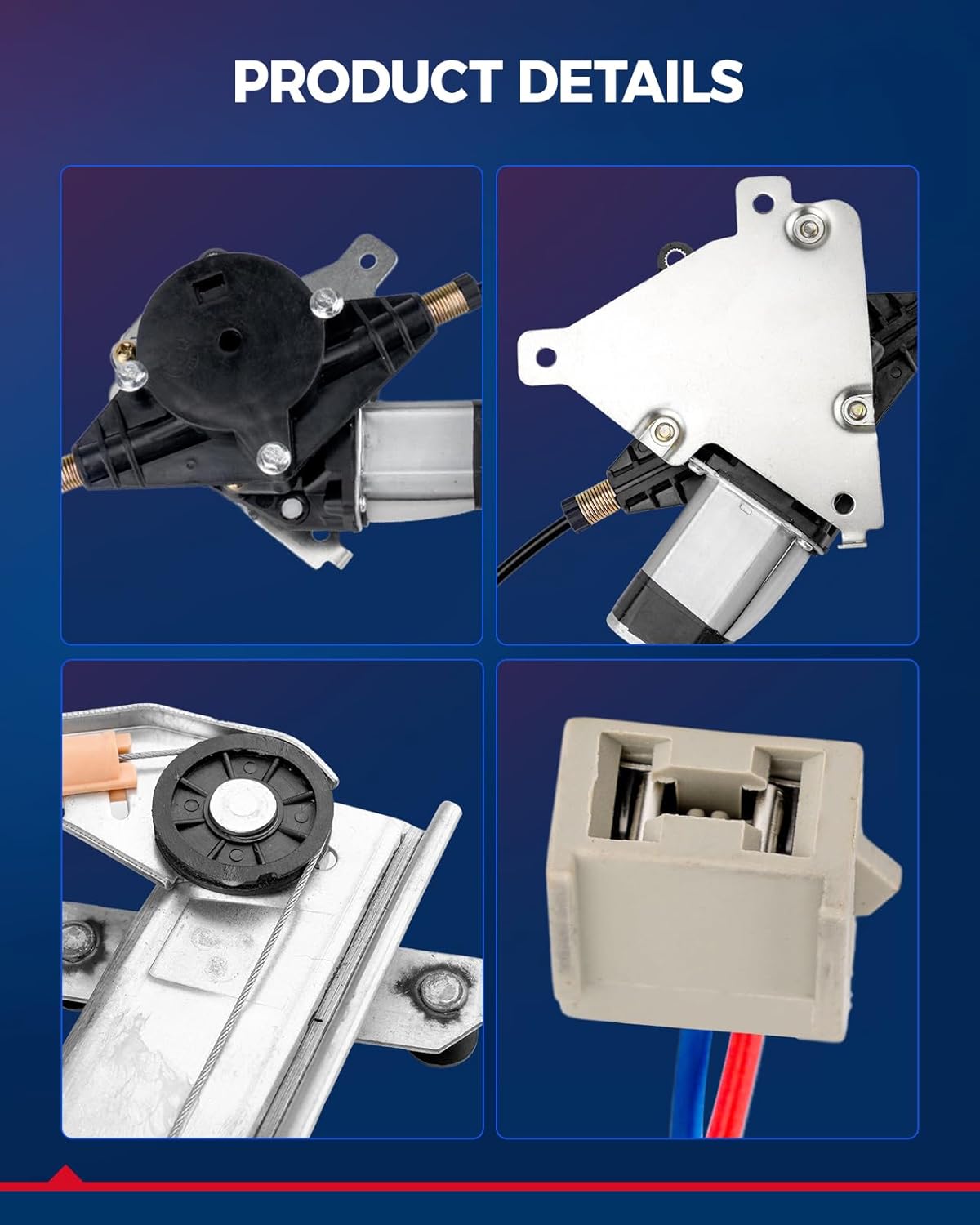 PRODUCT DETAILS