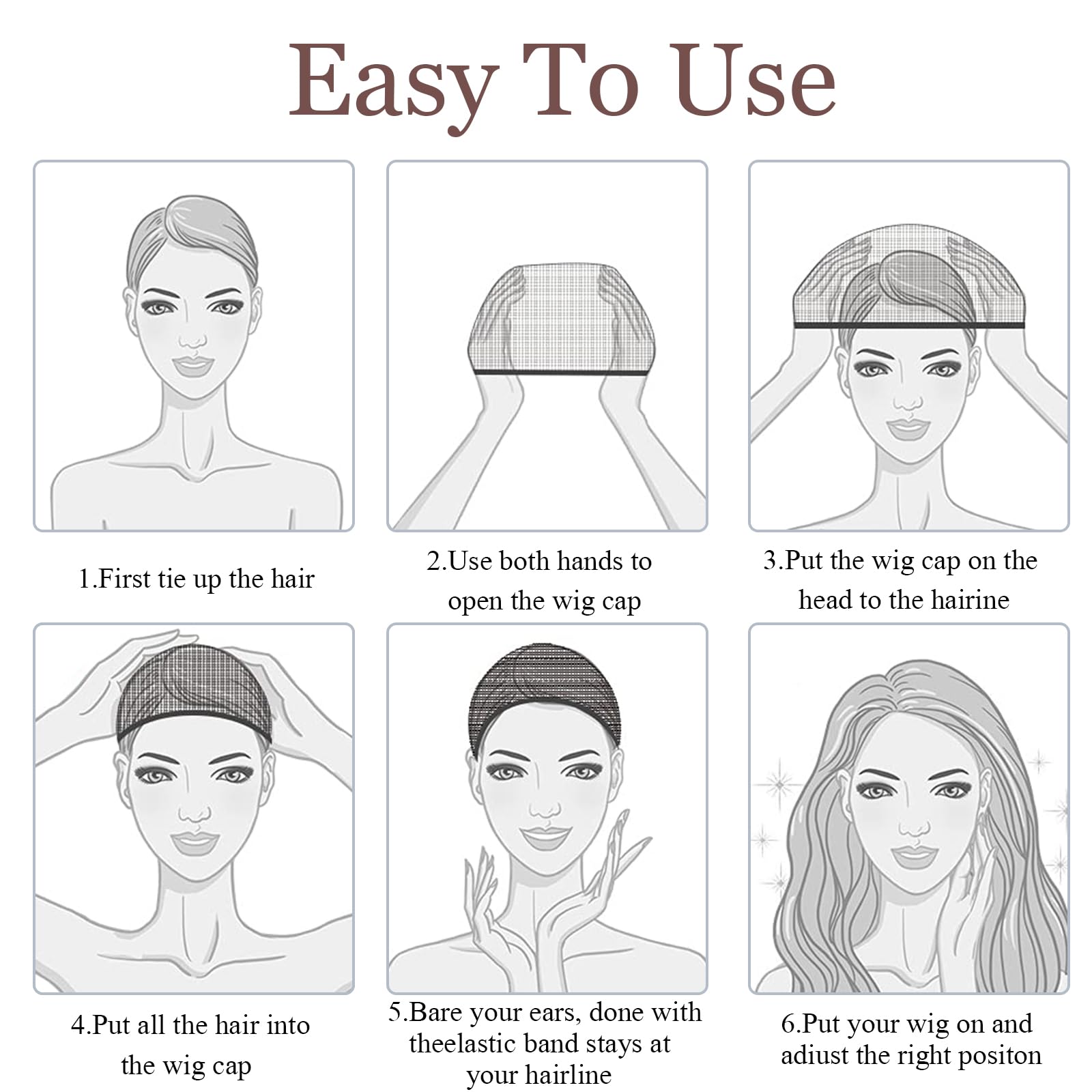 Easy To Use

1.First tie up the hair

2.Use both hands to open the wig cap

3.Put the wig cap on the head to the hairine

4.Put all the hair into the wig cap

5.Bare your ears, done with theelastic band stays at your hairline

6.Put your wig on and adiust the right positon