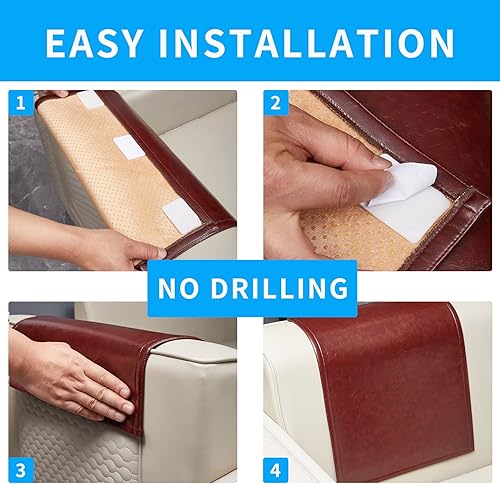 EASY INSTALLATION

1

2

NO DRILLING

3

4