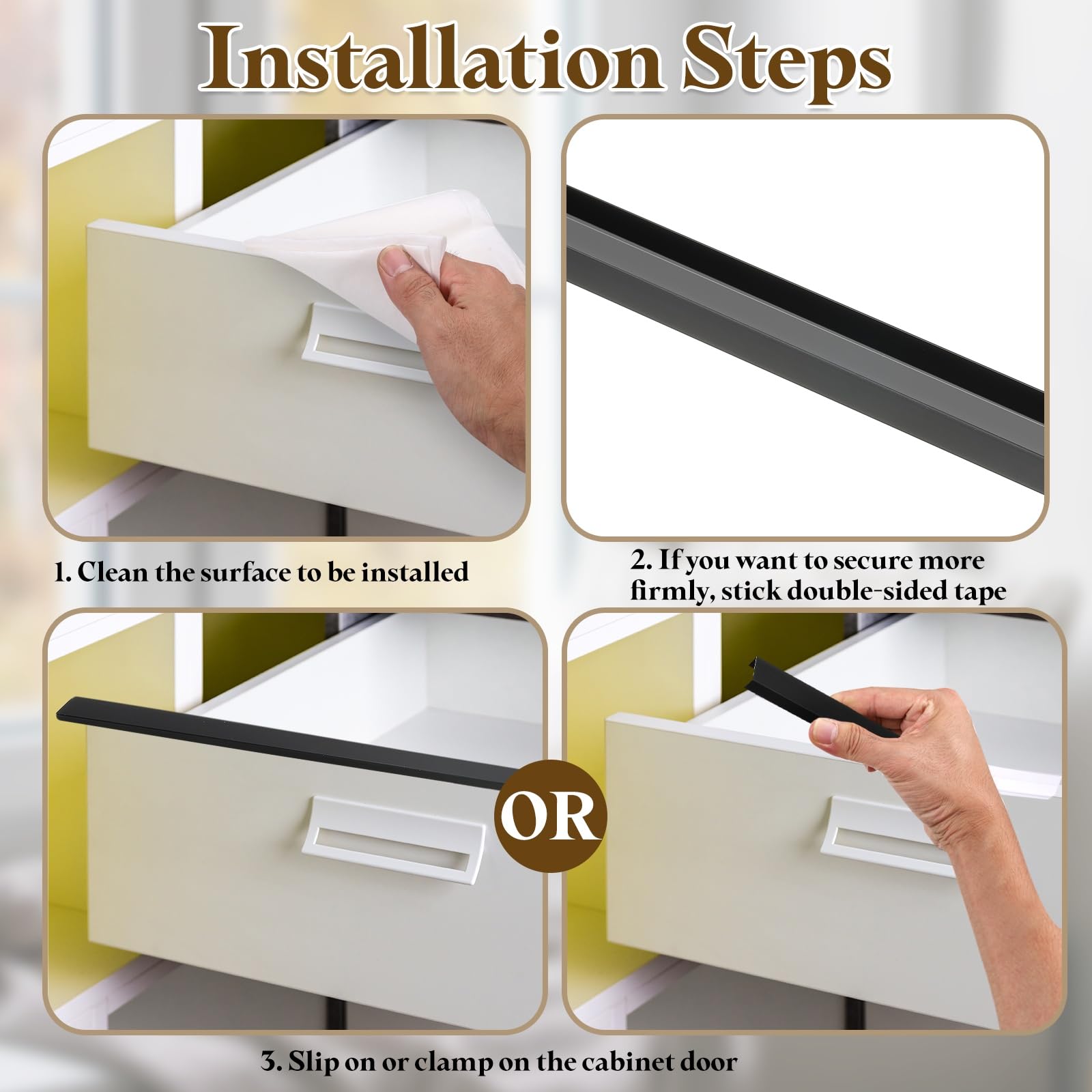 Installation Steps

1. Clean the surface to be installed

2. If you want to secure more firmly, stick double-sided tape

OR

3. Slip on or clamp on the cabinet door