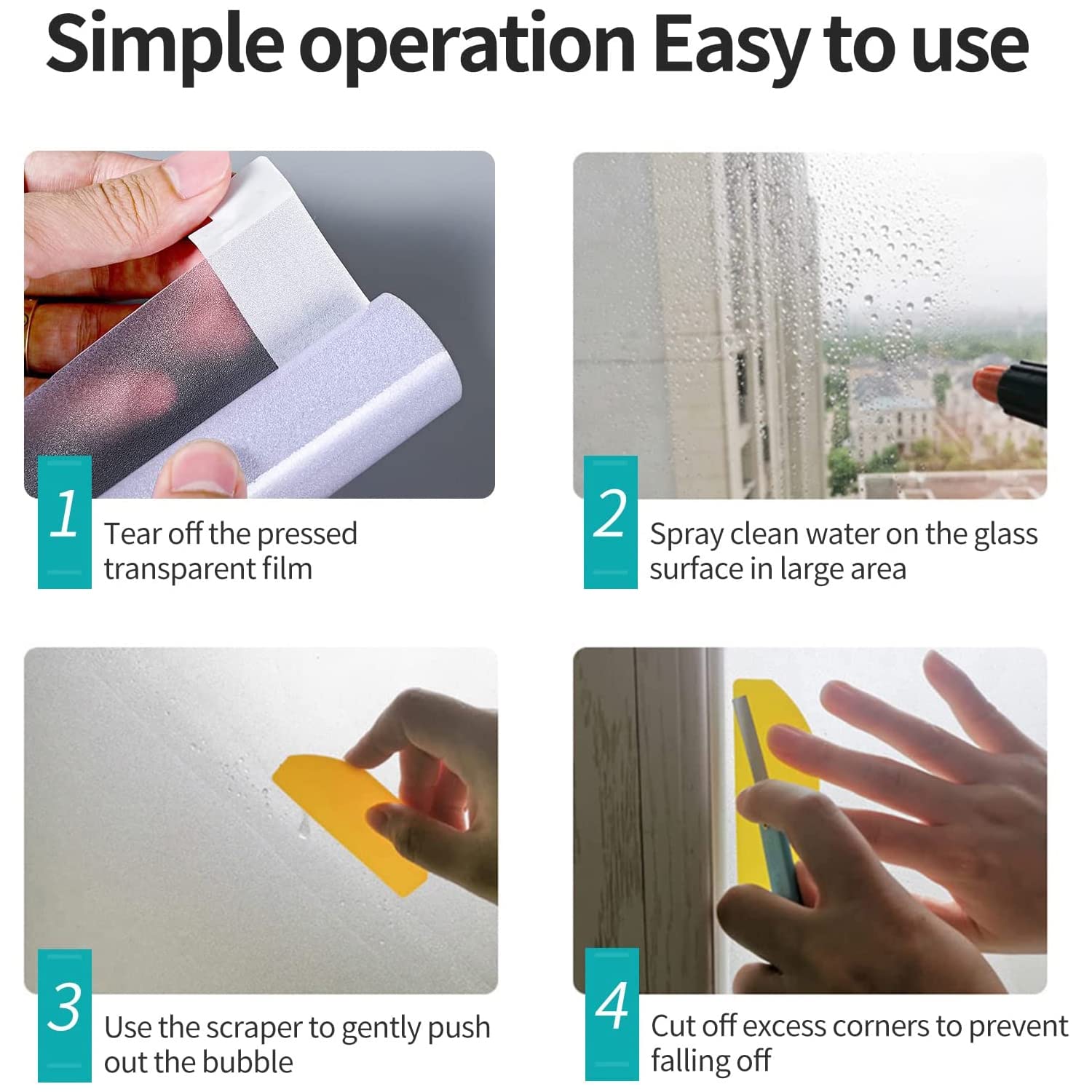 Simple operation Easy to use

1
Tear off the pressed transparent film

2
Spray clean water on the glass surface in large area

3
Use the scraper to gently push out the bubble

4
Cut off excess corners to prevent falling off