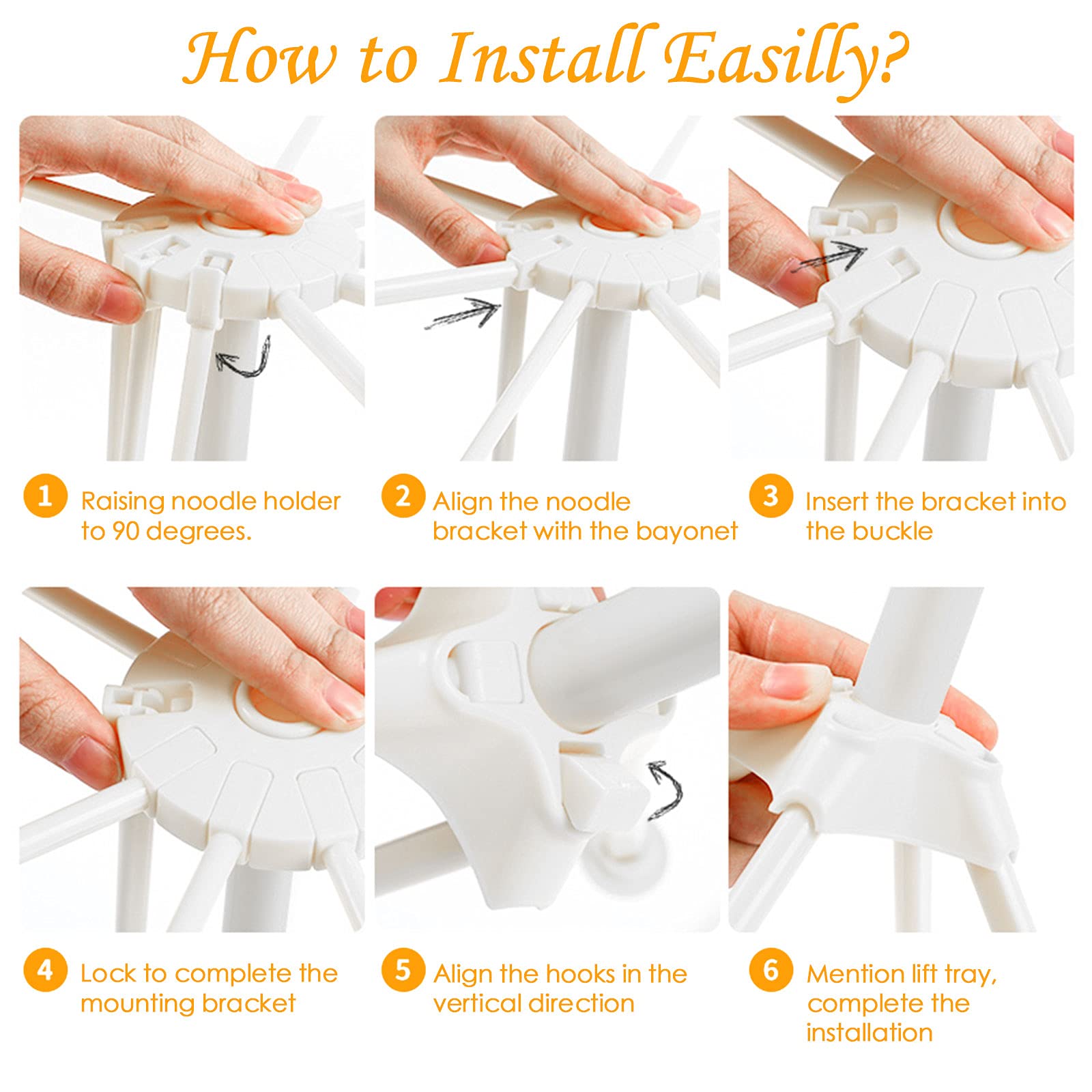 How to Install Easilly?

1 Raising noodle holder to 90 degrees.

2 Align the noodle bracket with the bayonet

3 Insert the bracket into the buckle

4 Lock to complete the mounting bracket

5 Align the hooks in the vertical direction

6 Mention lift tray, complete the installation