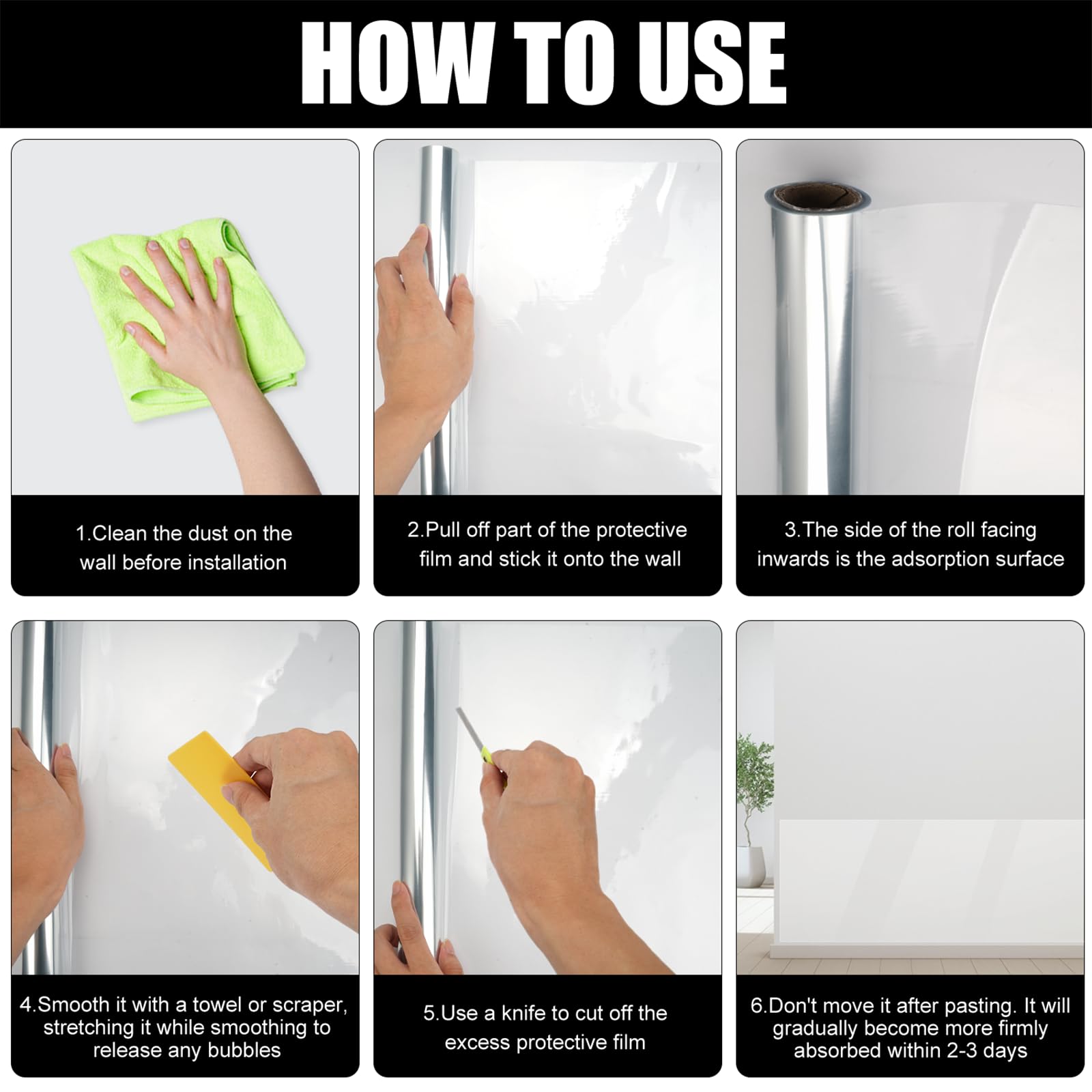 HOW TO USE

1.Clean the dust on the wall before installation

2.Pull off part of the protective film and stick it onto the wall

3.The side of the roll facing inwards is the adsorption surface

4.Smooth it with a towel or scraper, stretching it while smoothing to release any bubbles

5.Use a knife to cut off the excess protective film

6.Don't move it after pasting. It will gradually become more firmly absorbed within 2-3 days