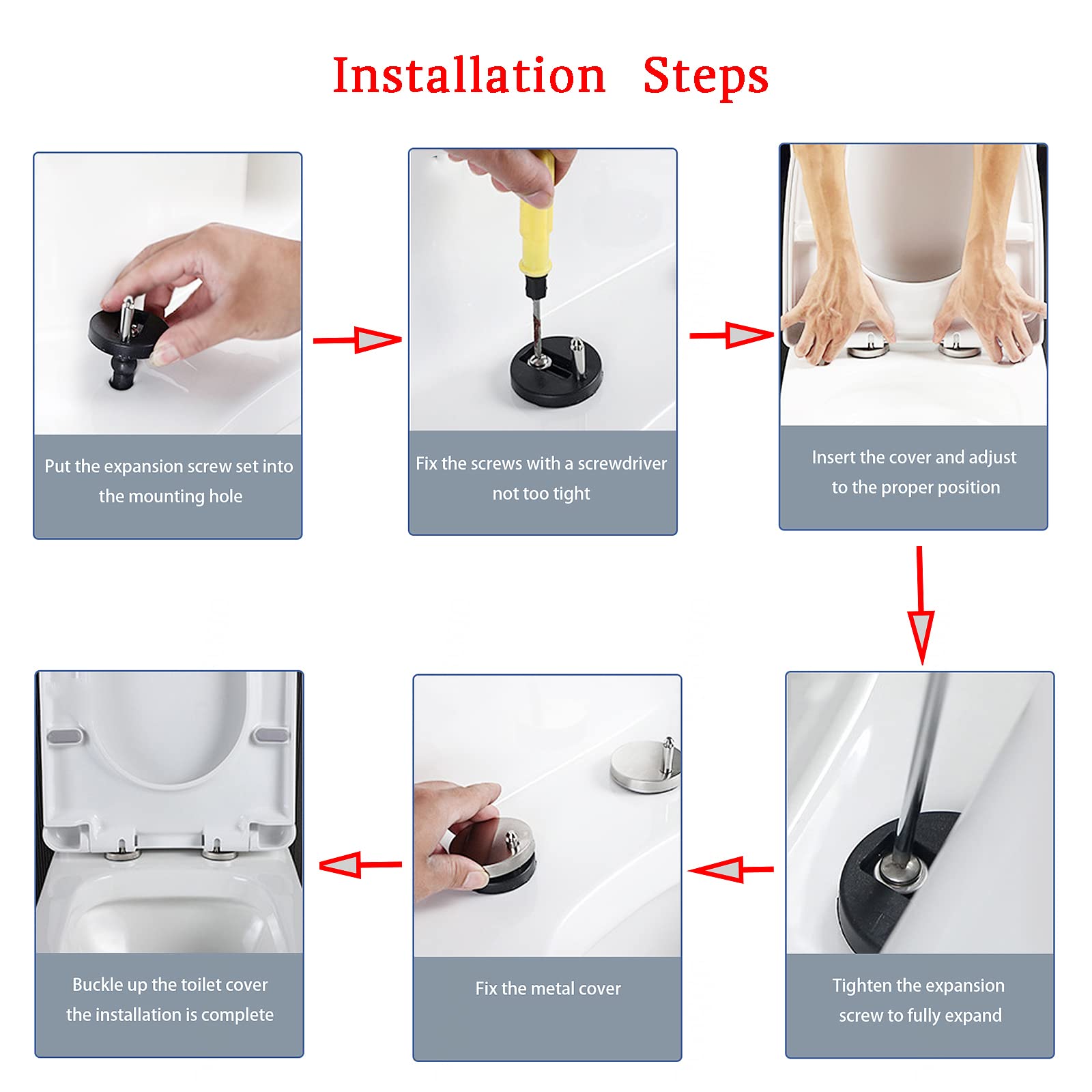 Installation Steps

Put the expansion screw set into the mounting hole

Fix the screws with a screwdriver not too tight

Insert the cover and adjust to the proper position

Tighten the expansion screw to fully expand

Fix the metal cover

Buckle up the toilet cover the installation is complete