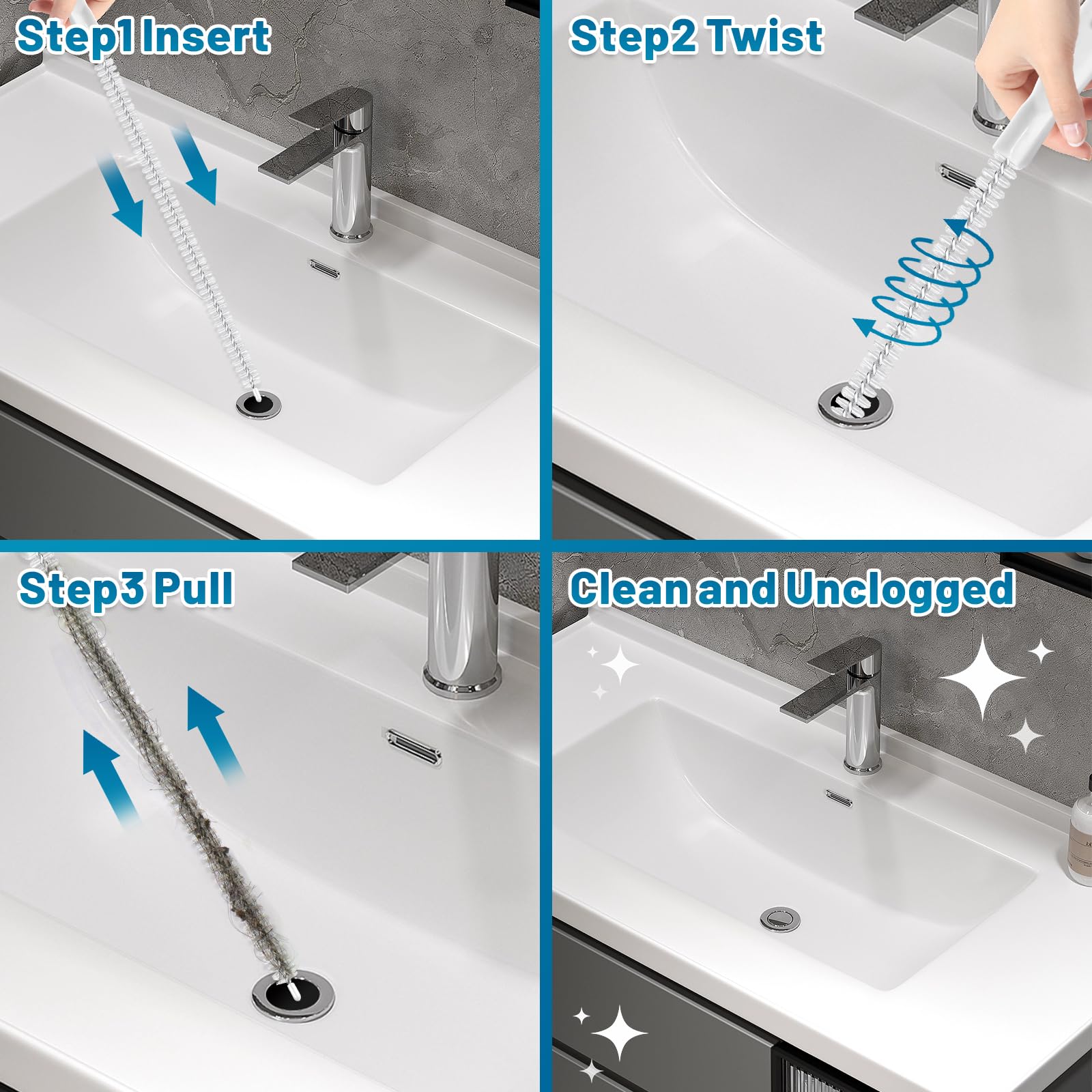 Step1 Insert

Step2 Twist

Step3 Pull

Clean and Unclogged