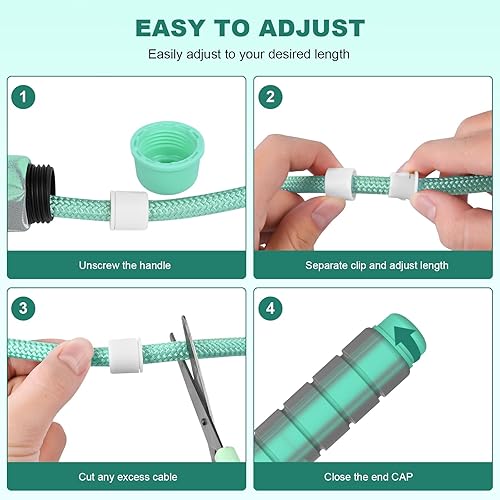 EASY TO ADJUST

Easily adjust to your desired length

1

Unscrew the handle

2

Separate clip and adjust length

3

Cut any excess cable

4

Close the end CAP