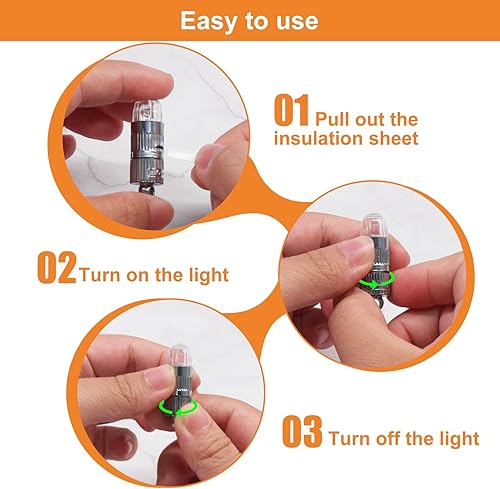 Easy to use

01 Pull out the insulation sheet

02 Turn on the light

03 Turn off the light